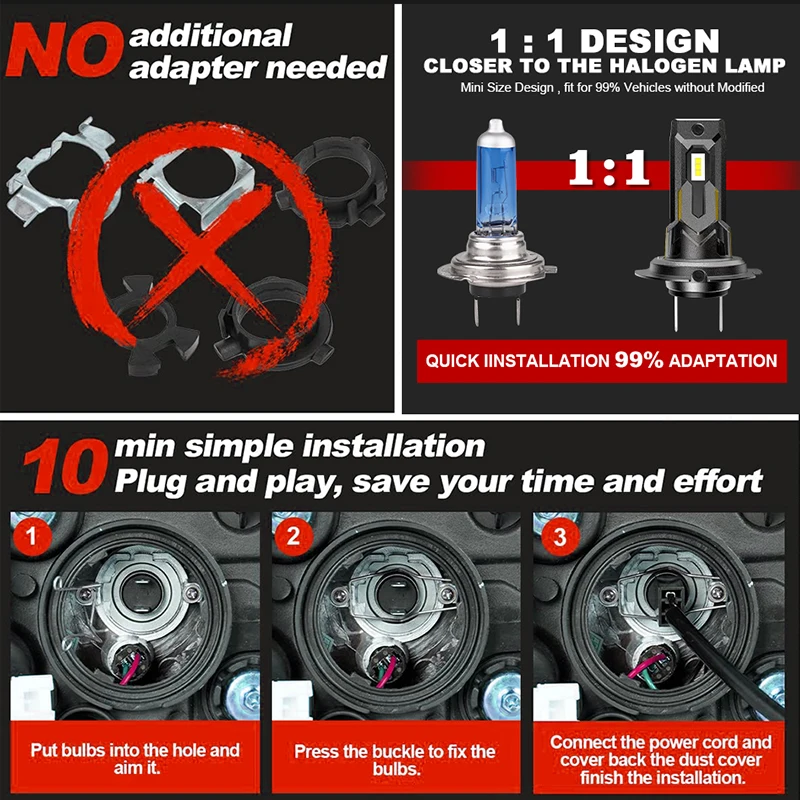 NO additional adapter needed

1 : 1 DESIGN
CLOSER TO THE HALOGEN LAMP
Mini Size Design , fit for 99% Vehicles without Modified

1:1

QUICK IINSTALLATION 99% ADAPTATION

10 min simple installation
Plug and play, save your time and effort

1
Put bulbs into the hole and aim it.

2
Press the buckle to fix the bulbs.

3
Connect the power cord and cover back the dust cover finish the installation.