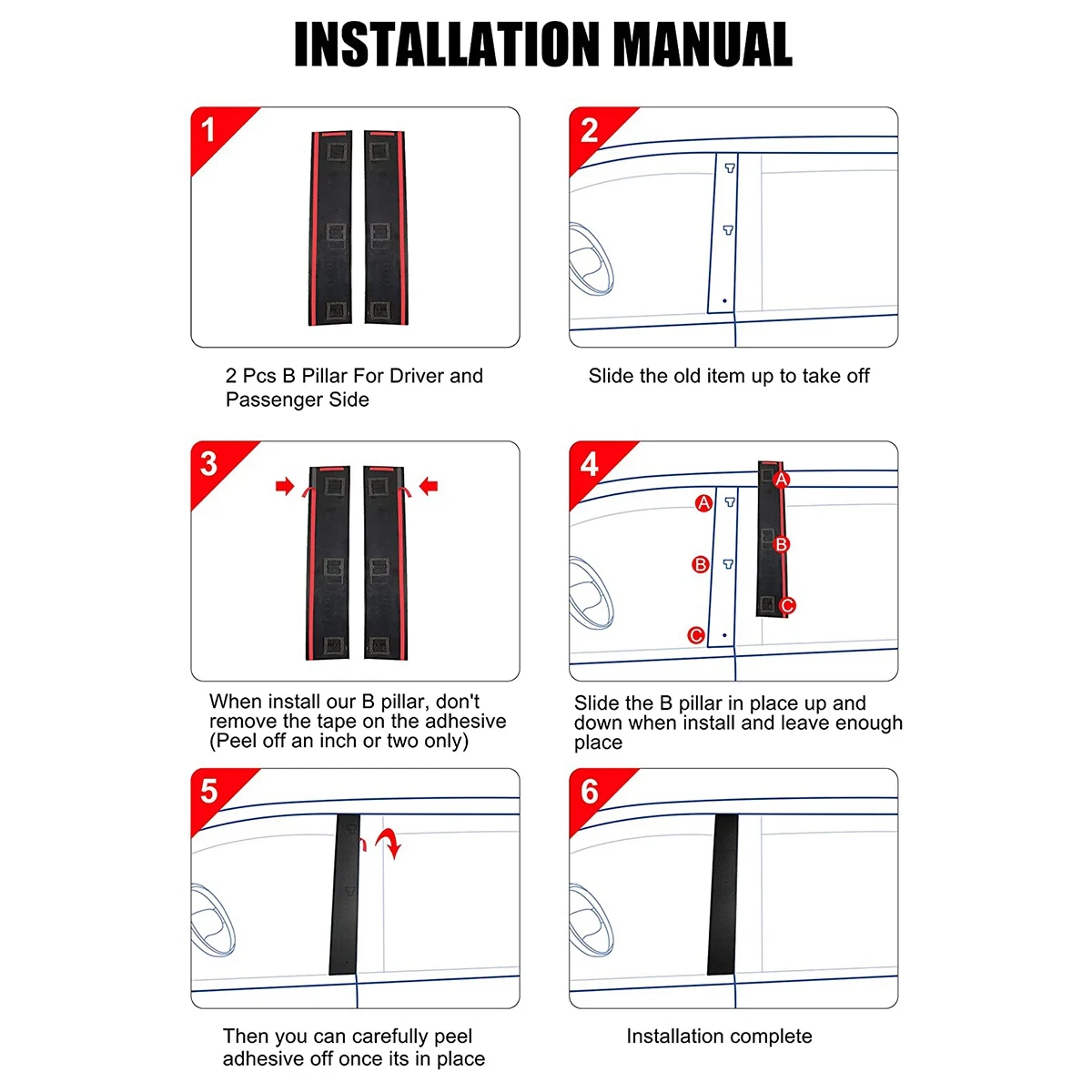 INSTALLATION MANUAL

1

2 Pcs B Pillar For Driver and Passenger Side

2

Slide the old item up to take off

3

When install our B pillar, don't remove the tape on the adhesive (Peel off an inch or two only)

4

A
B
C
A
B
C

Slide the B pillar in place up and down when install and leave enough place

5

Then you can carefully peel adhesive off once its in place

6

Installation complete