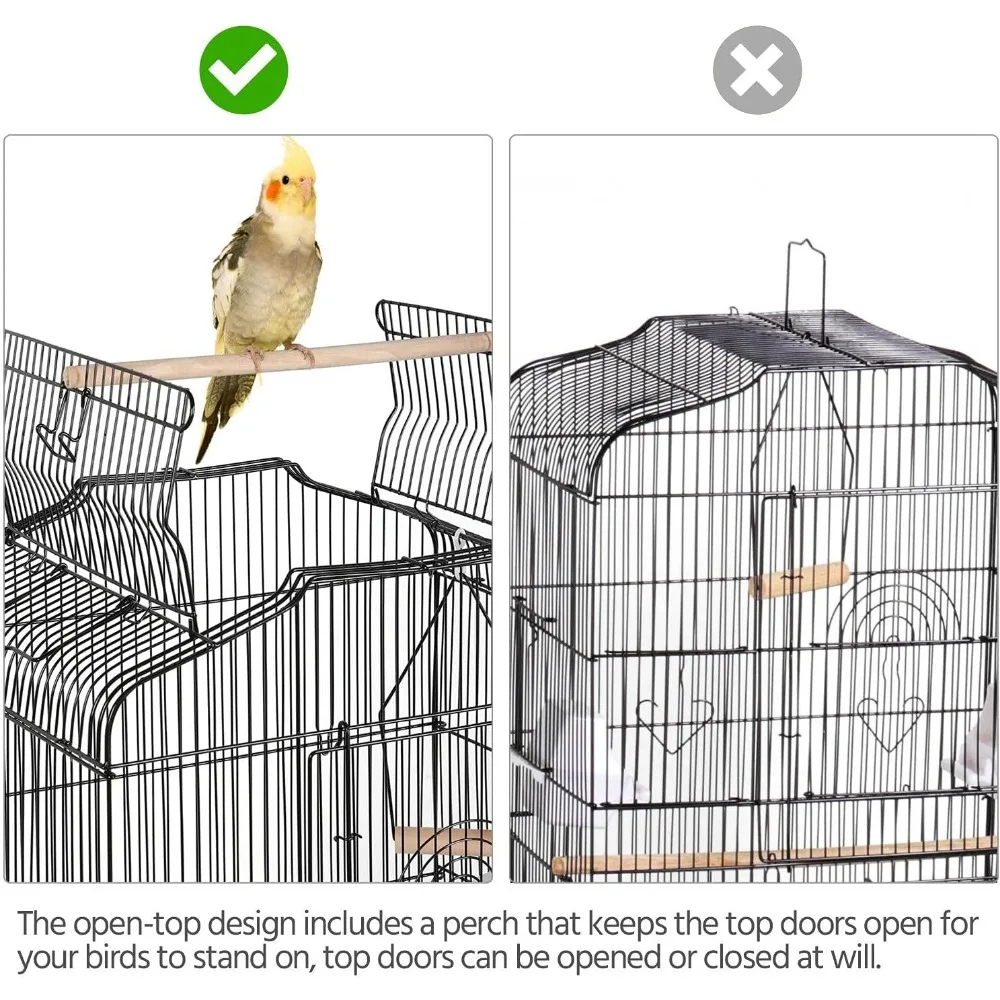 The open-top design includes a perch that keeps the top doors open for your birds to stand on, top doors can be opened or closed at will.