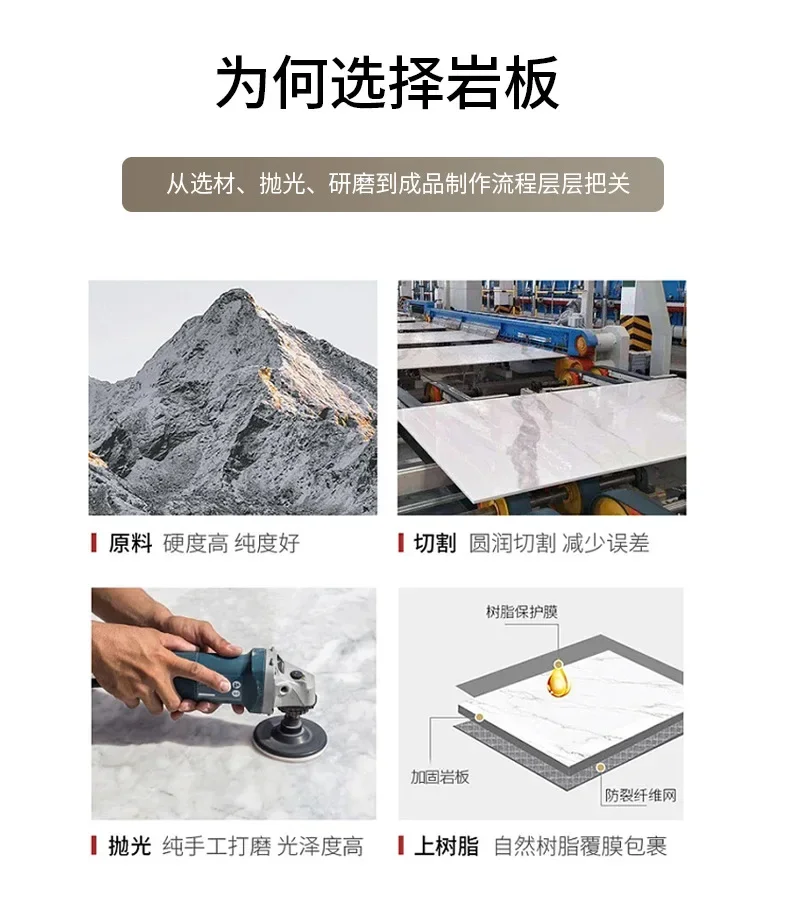 为何选择岩板

从选材、抛光、研磨到成品制作流程层层把关

原料 硬度高 纯度好

切割 圆润切割 减少误差

抛光 纯手工打磨 光泽度高

树脂保护膜

加固岩板

防裂纤维网

上树脂 自然树脂覆膜包裹