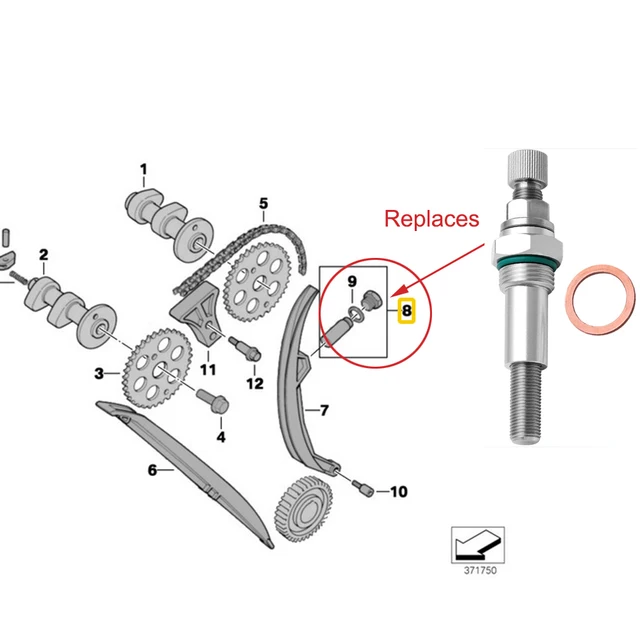 1
5
2
Replaces
9
8
3
11
12
7
4
6
10
371750