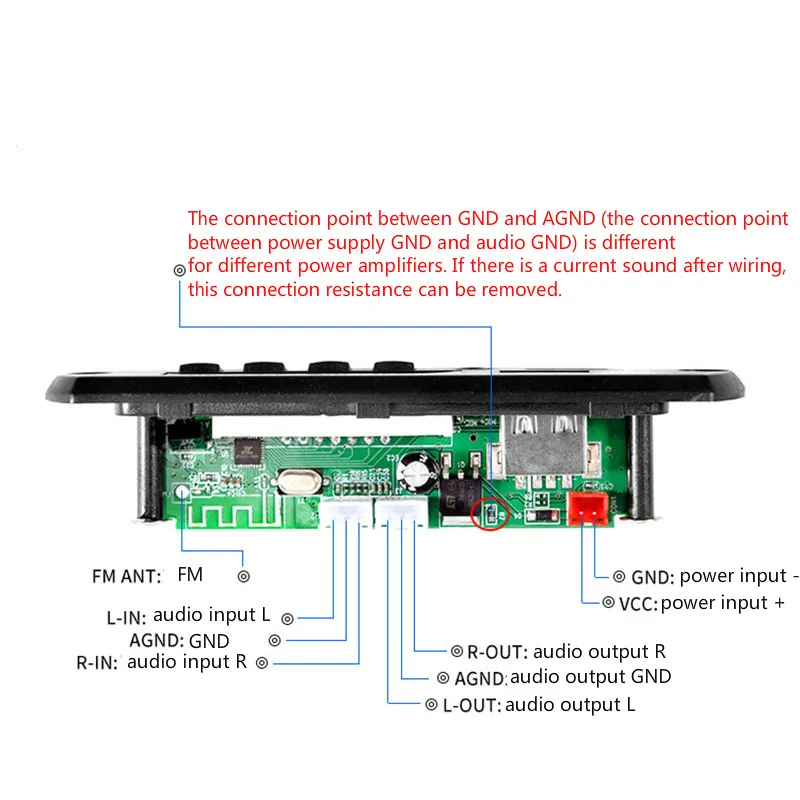 The connection point between GND and AGND (the connection point between power supply GND and audio GND) is different for different power amplifiers. If there is a current sound after wiring, this connection resistance can be removed.

FM ANT: FM

L-IN: audio input L

AGND: GND

R-IN: audio input R

GND: power input -

VCC: power input +

R-OUT: audio output R

AGND: audio output GND

L-OUT: audio output L