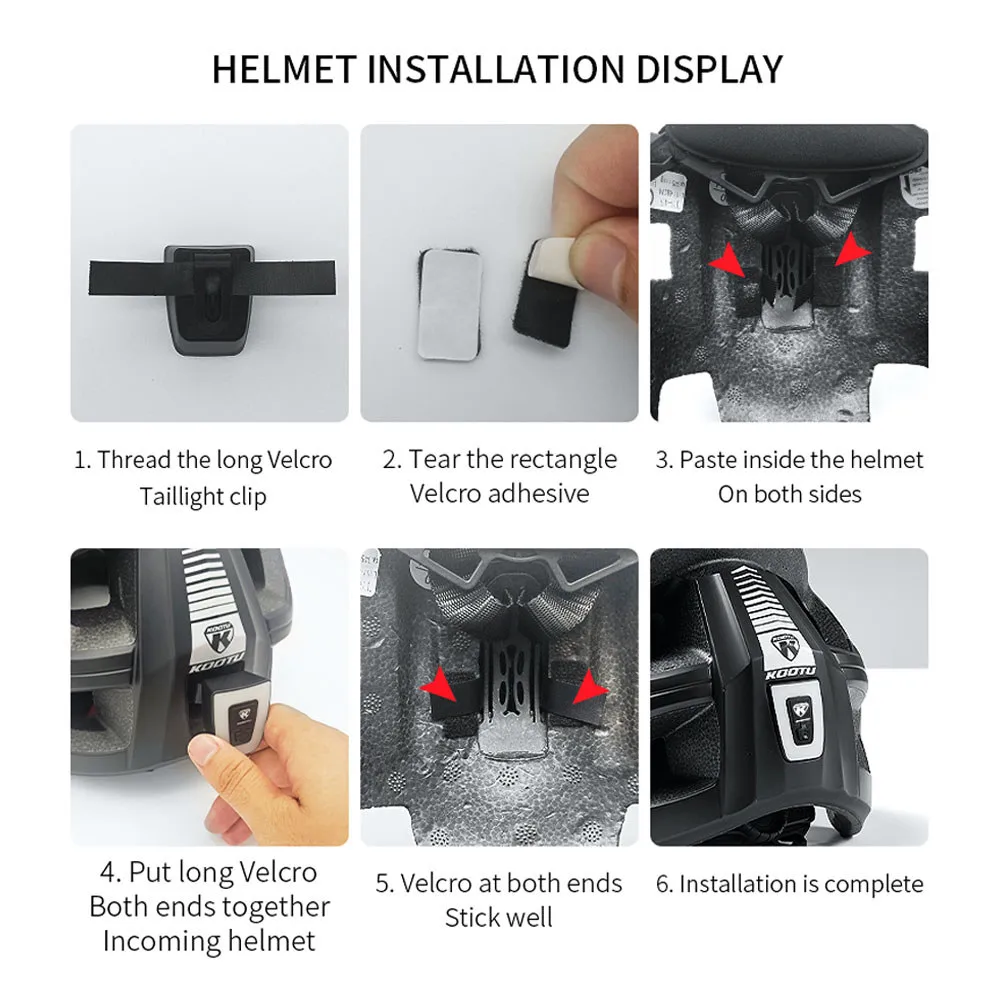 HELMET INSTALLATION DISPLAY

1. Thread the long Velcro Taillight clip

2. Tear the rectangle Velcro adhesive

3. Paste inside the helmet On both sides

KOOTU

4. Put long Velcro Both ends together Incoming helmet

5. Velcro at both ends Stick well

KOOTU

6. Installation is complete