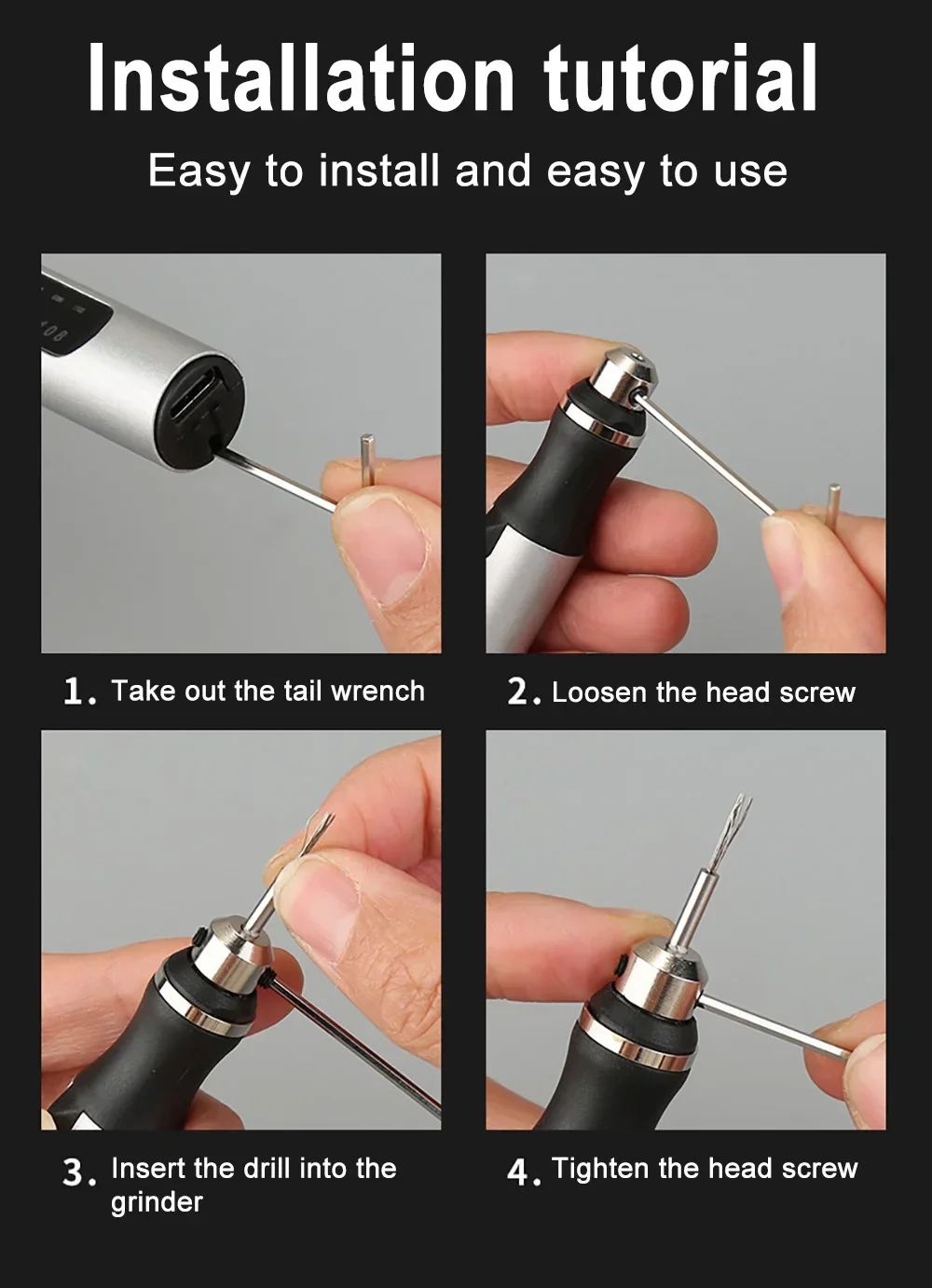 Installation tutorial

Easy to install and easy to use

1. Take out the tail wrench

2. Loosen the head screw

3. Insert the drill into the grinder

4. Tighten the head screw