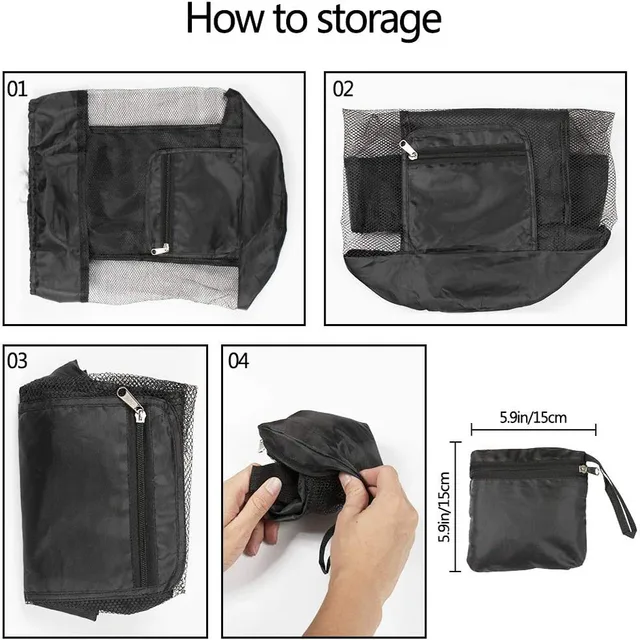 How to storage

01

02

03

04

5.9in/15cm

5.9in/15cm