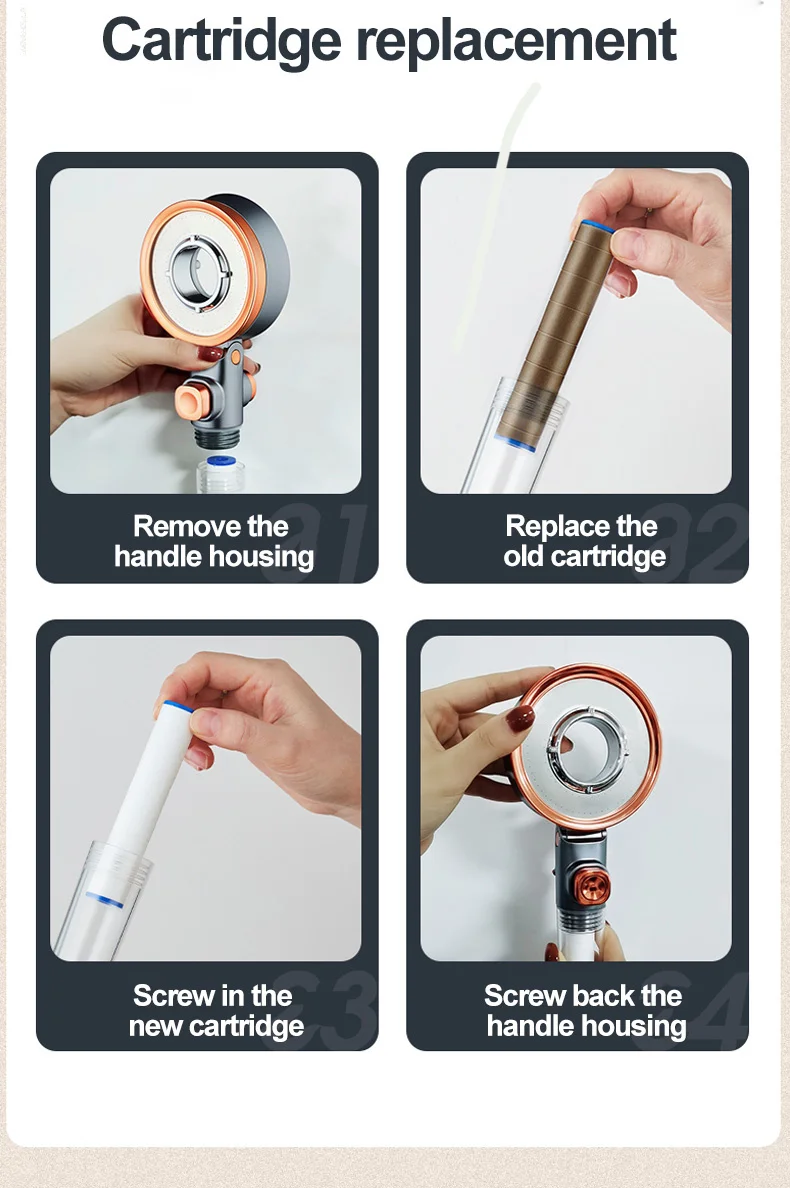 Cartridge replacement

Remove the handle housing

01

Replace the old cartridge

02

Screw in the new cartridge

03

Screw back the handle housing

04