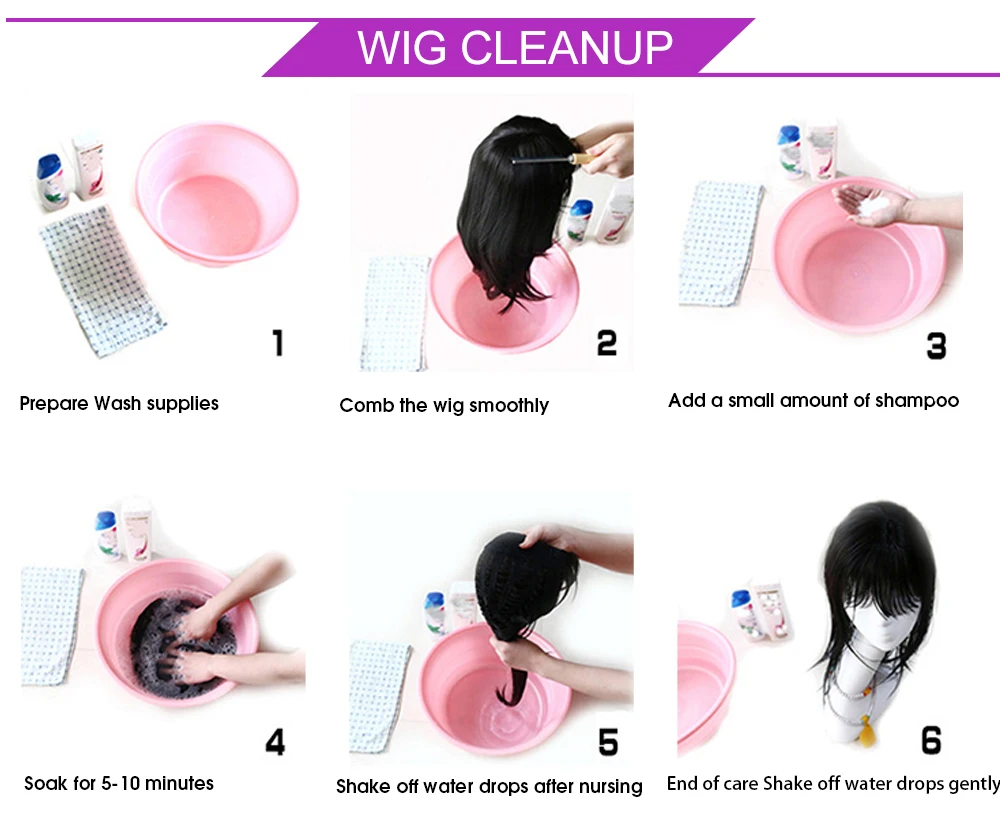 WIG CLEANUP

1
Prepare Wash supplies

2
Comb the wig smoothly

3
Add a small amount of shampoo

4
Soak for 5-10 minutes

5
Shake off water drops after nursing

6
End of care Shake off water drops gently