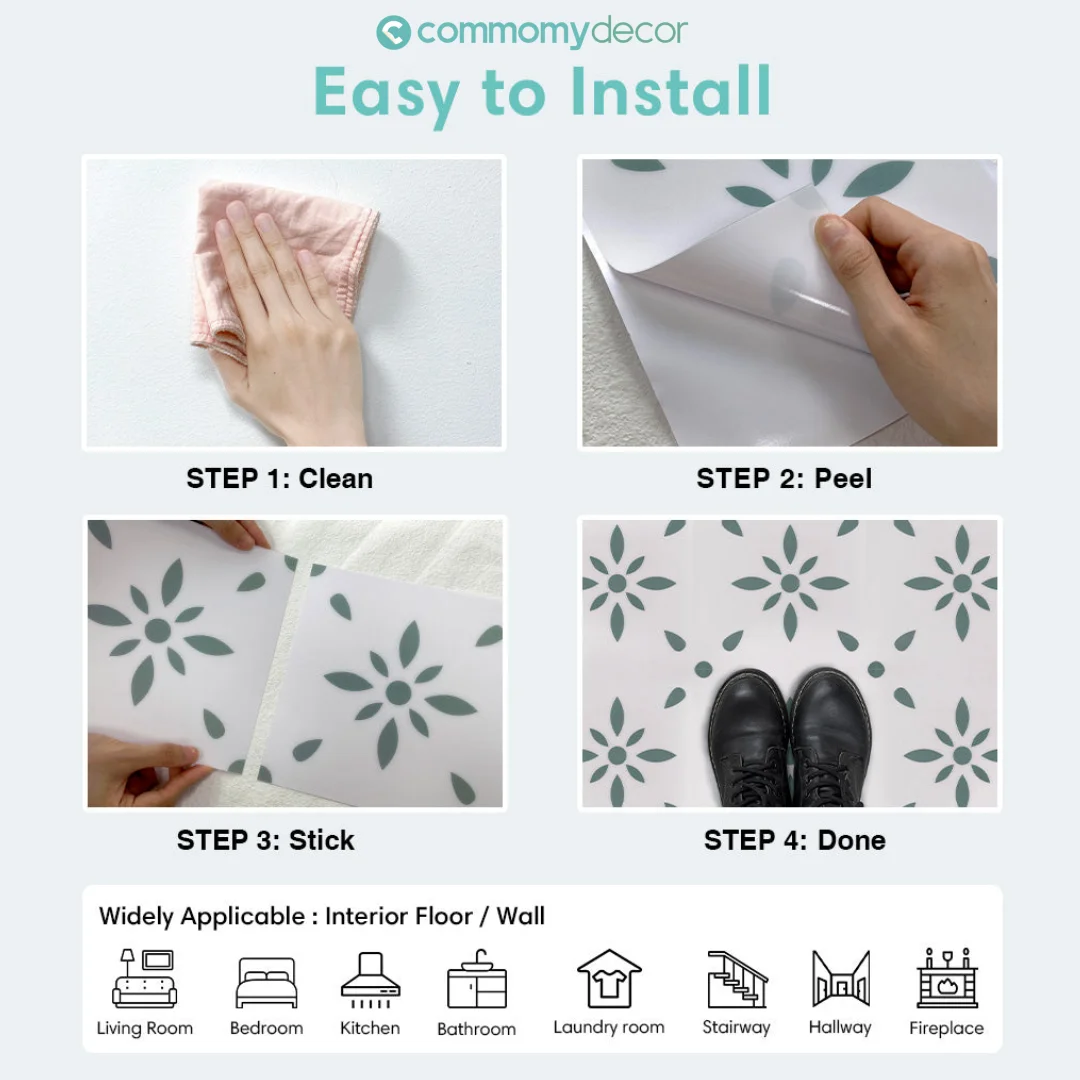 commomydecor

Easy to Install

STEP 1: Clean

STEP 2: Peel

STEP 3: Stick

STEP 4: Done

Widely Applicable : Interior Floor / Wall

Living Room Bedroom Kitchen Bathroom Laundry room Stairway Hallway Fireplace