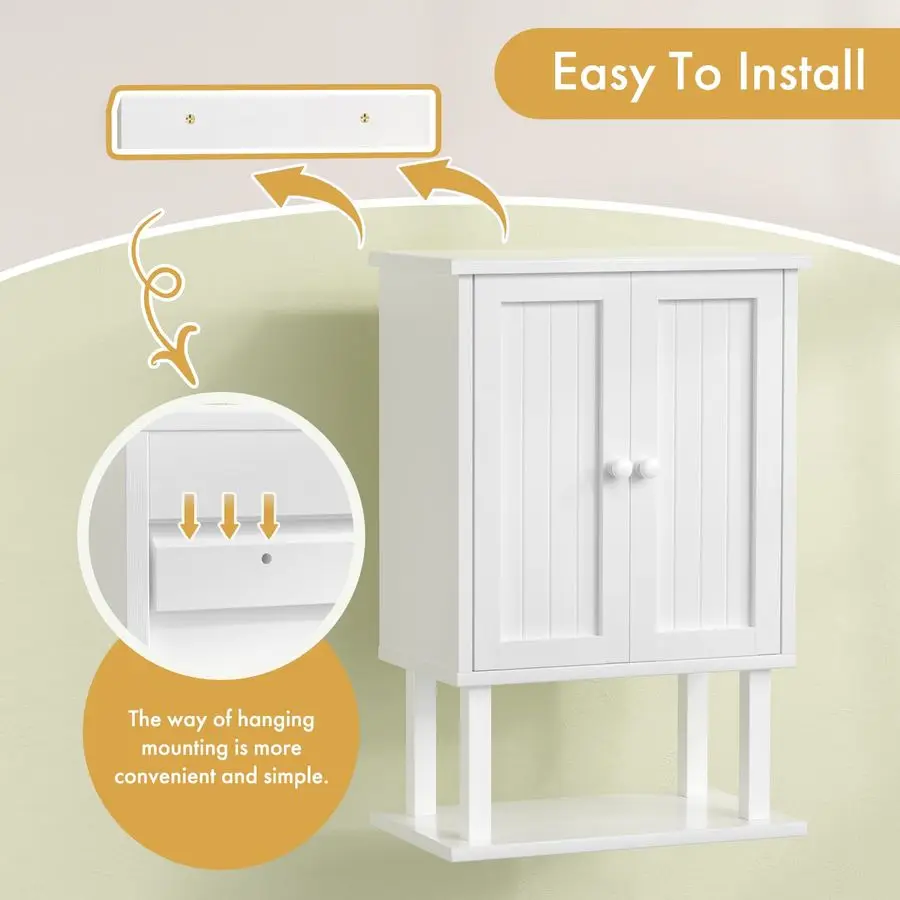 Easy To Install

The way of hanging mounting is more convenient and simple.