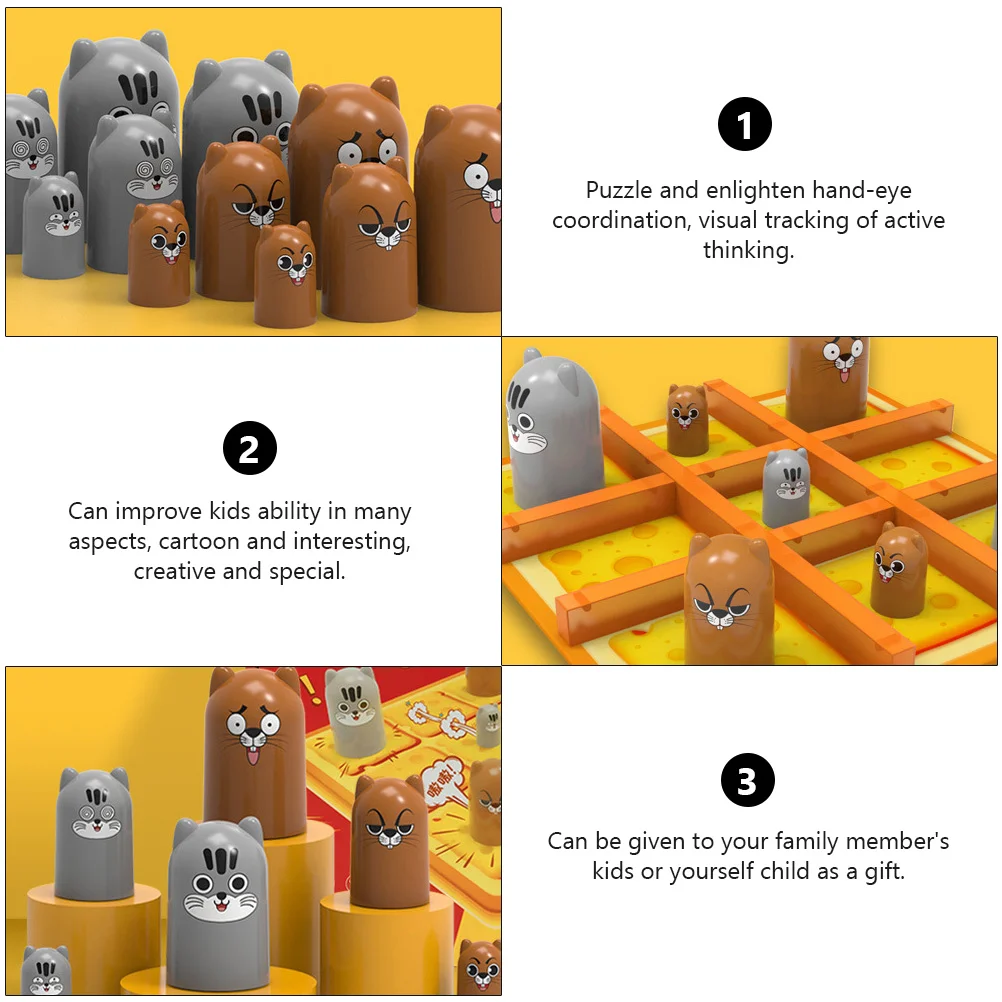 1

Puzzle and enlighten hand-eye coordination, visual tracking of active thinking.

2

Can improve kids ability in many aspects, cartoon and interesting, creative and special.

3

Can be given to your family member's kids or yourself child as a gift.