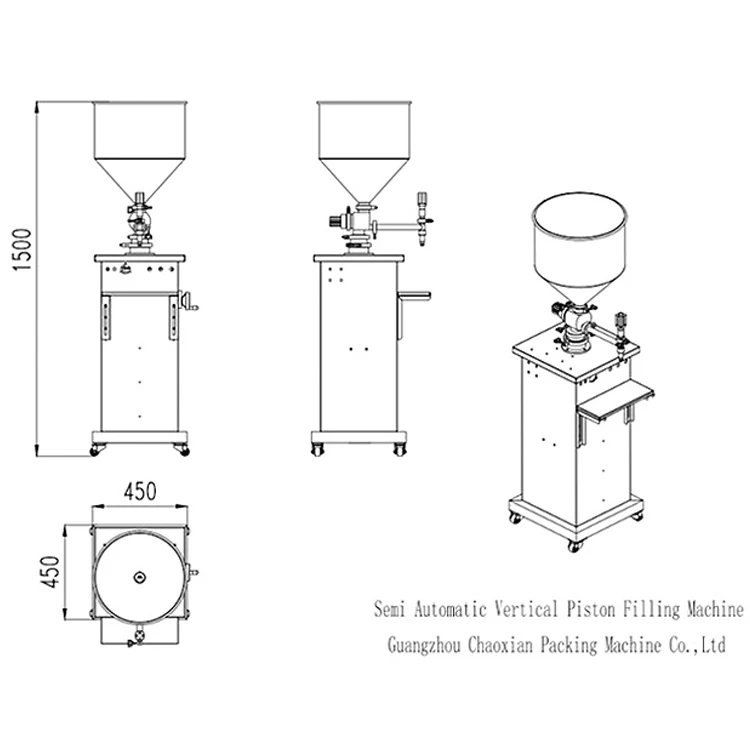 1500

450

450

Semi Automatic Vertical Piston Filling Machine
Guangzhou Chaoxian Packing Machine Co.,Ltd