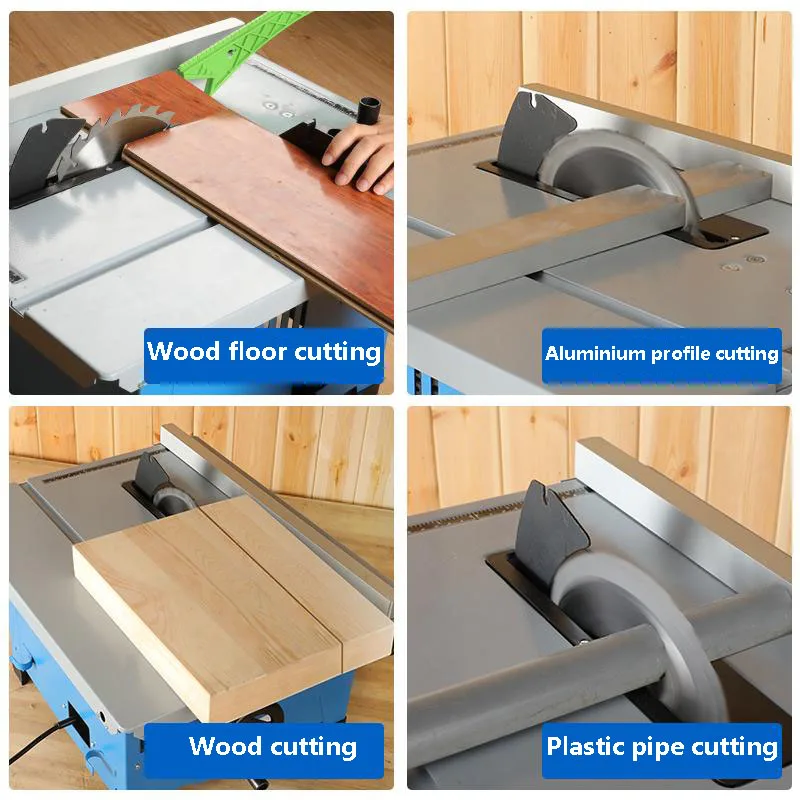 Wood floor cutting

Aluminium profile cutting

Wood cutting

Plastic pipe cutting