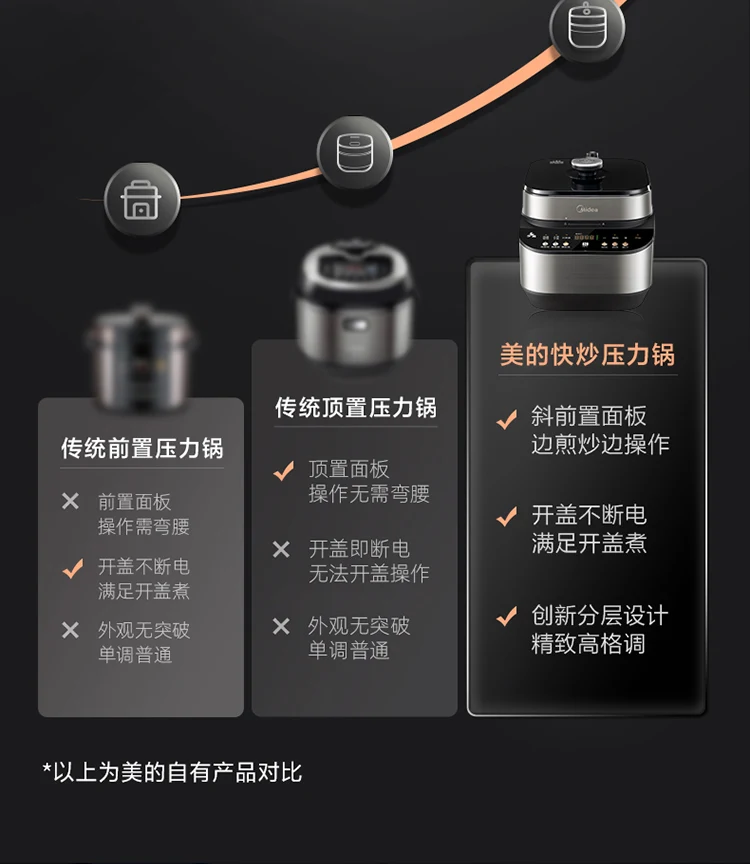 Midea

传统前置压力锅

✕ 前置面板
操作需弯腰

✓ 开盖不断电
满足开盖煮

✕ 外观无突破
单调普通

传统顶置压力锅

✓ 顶置面板
操作无需弯腰

✕ 开盖即断电
无法开盖操作

✕ 外观无突破
单调普通

美的快炒压力锅

✓ 斜前置面板
边煎炒边操作

✓ 开盖不断电
满足开盖煮

✓ 创新分层设计
精致高格调

*以上为美的自有产品对比