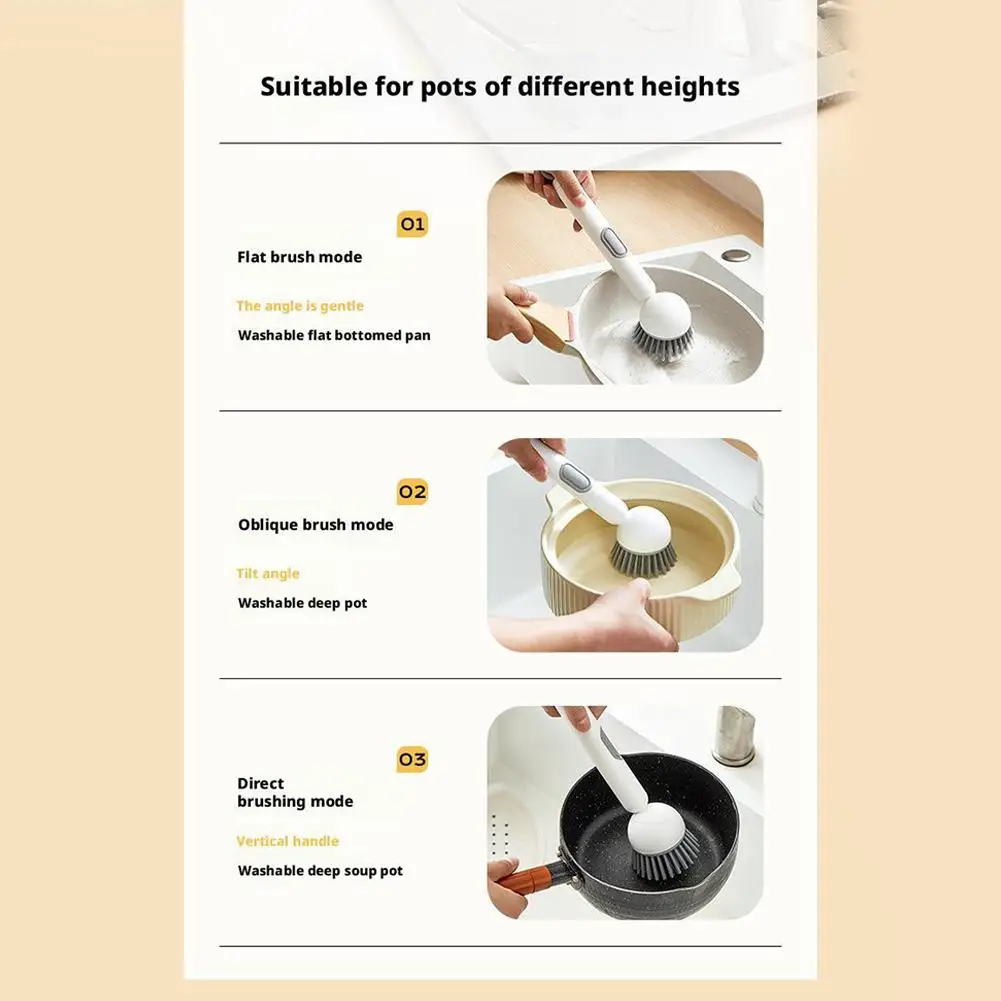 Suitable for pots of different heights

01

Flat brush mode

The angle is gentle

Washable flat bottomed pan

02

Oblique brush mode

Tilt angle

Washable deep pot

03

Direct brushing mode

Vertical handle

Washable deep soup pot