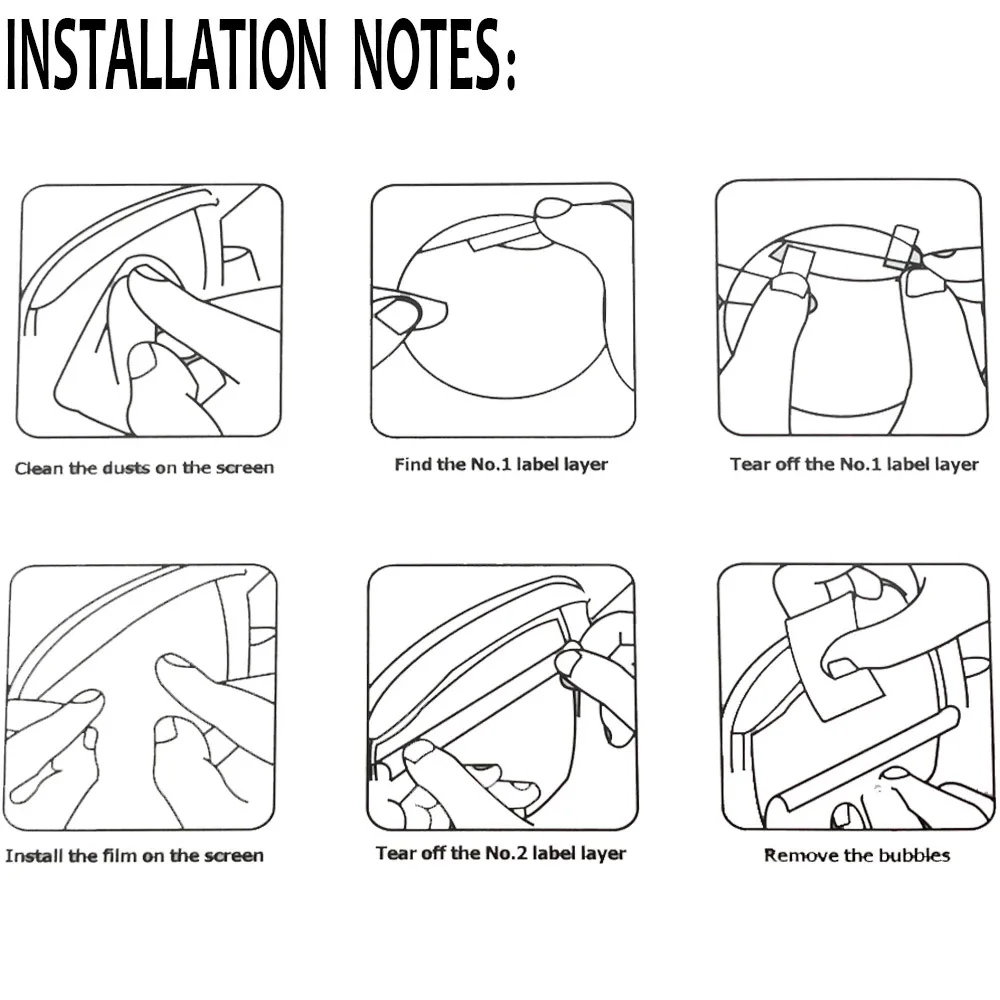 INSTALLATION NOTES:

Clean the dusts on the screen

Find the No.1 label layer

Tear off the No.1 label layer

Install the film on the screen

Tear off the No.2 label layer

Remove the bubbles