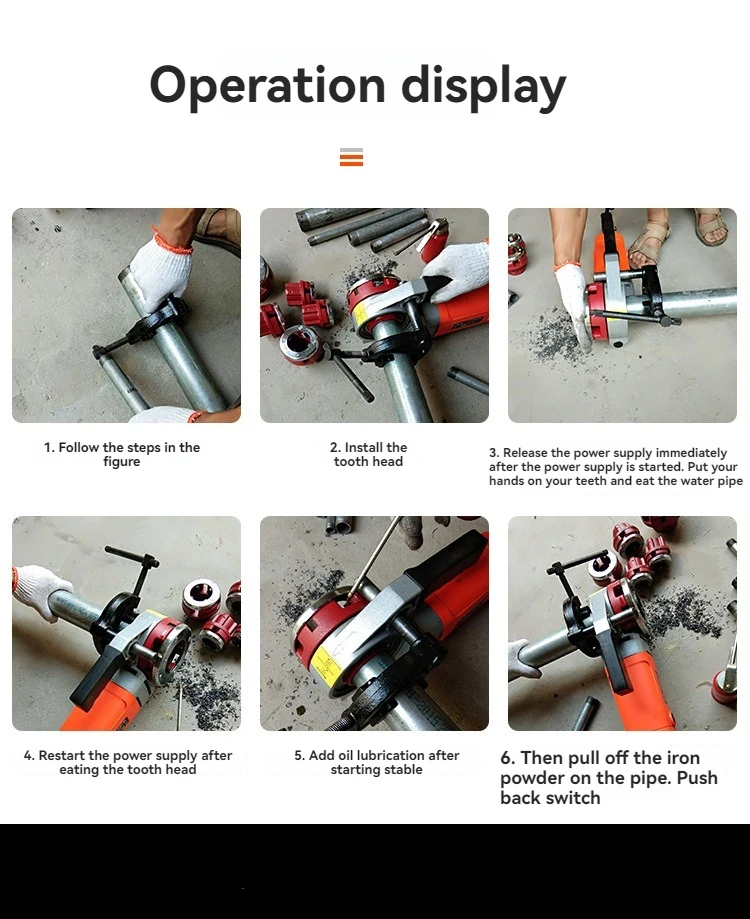 Operation display

1. Follow the steps in the figure

2. Install the tooth head

3. Release the power supply immediately after the power supply is started. Put your hands on your teeth and eat the water pipe

4. Restart the power supply after eating the tooth head

5. Add oil lubrication after starting stable

6. Then pull off the iron powder on the pipe. Push back switch