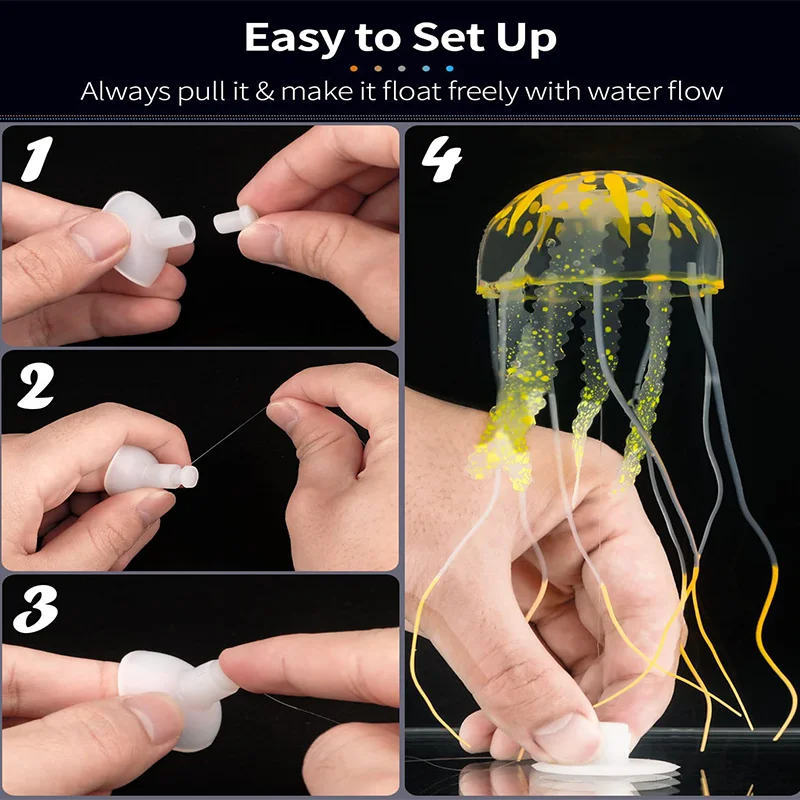 Easy to Set Up

Always pull it & make it float freely with water flow

1

2

3

4