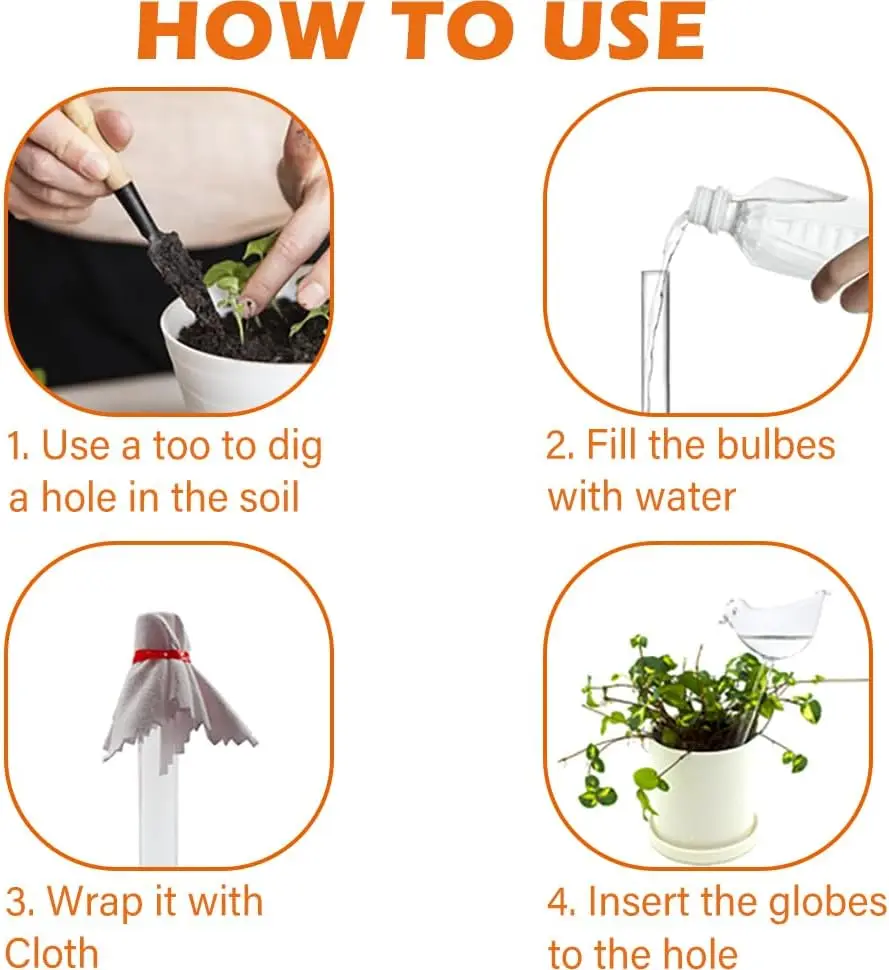 HOW TO USE

1. Use a too to dig a hole in the soil

2. Fill the bulbes with water

3. Wrap it with Cloth

4. Insert the globes to the hole