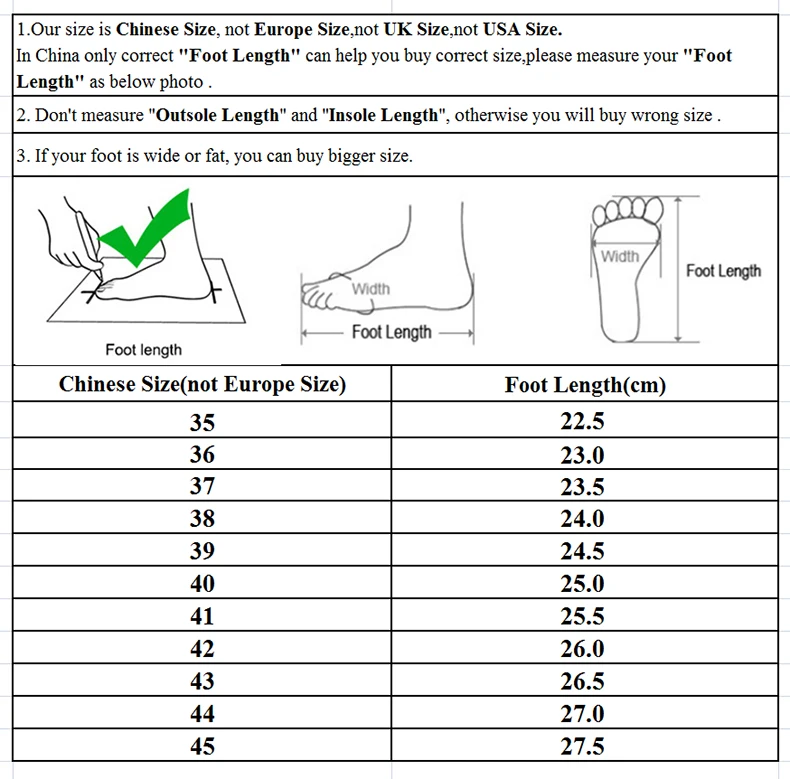 1.Our size is Chinese Size, not Europe Size,not UK Size,not USA Size.
In China only correct "Foot Length" can help you buy correct size,please measure your "Foot Length" as below photo .

2. Don't measure "Outsole Length" and "Insole Length", otherwise you will buy wrong size .

3. If your foot is wide or fat, you can buy bigger size.

Foot length

Width

Foot Length

Width

Foot Length

| Chinese Size(not Europe Size) | Foot Length(cm) |
|---|---|
| 35 | 22.5 |
| 36 | 23.0 |
| 37 | 23.5 |
| 38 | 24.0 |
| 39 | 24.5 |
| 40 | 25.0 |
| 41 | 25.5 |
| 42 | 26.0 |
| 43 | 26.5 |
| 44 | 27.0 |
| 45 | 27.5 |