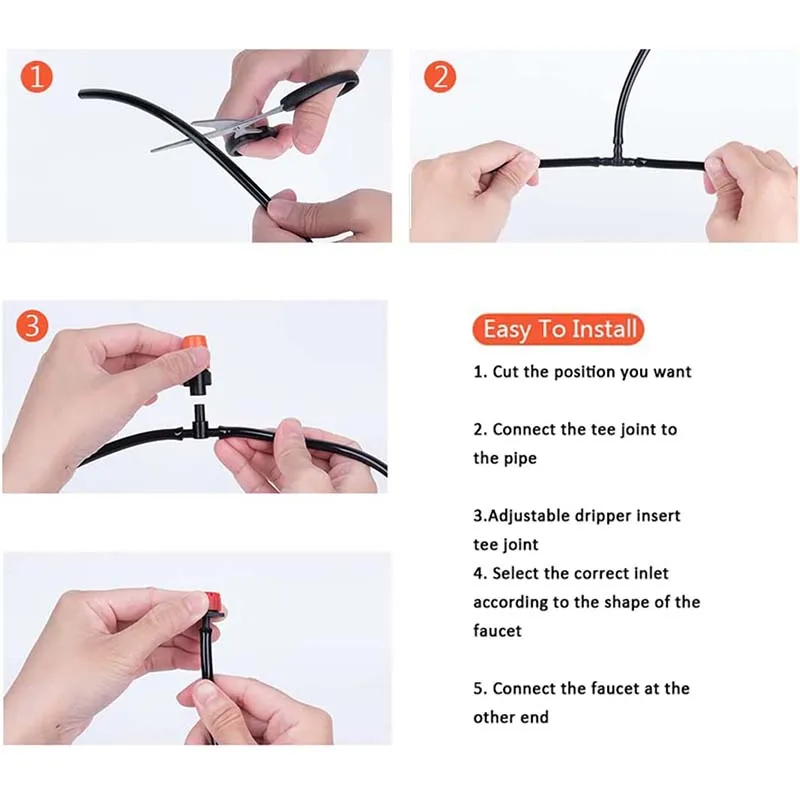 1

2

3

Easy To Install

1. Cut the position you want

2. Connect the tee joint to the pipe

3.Adjustable dripper insert tee joint
4. Select the correct inlet according to the shape of the faucet

5. Connect the faucet at the other end