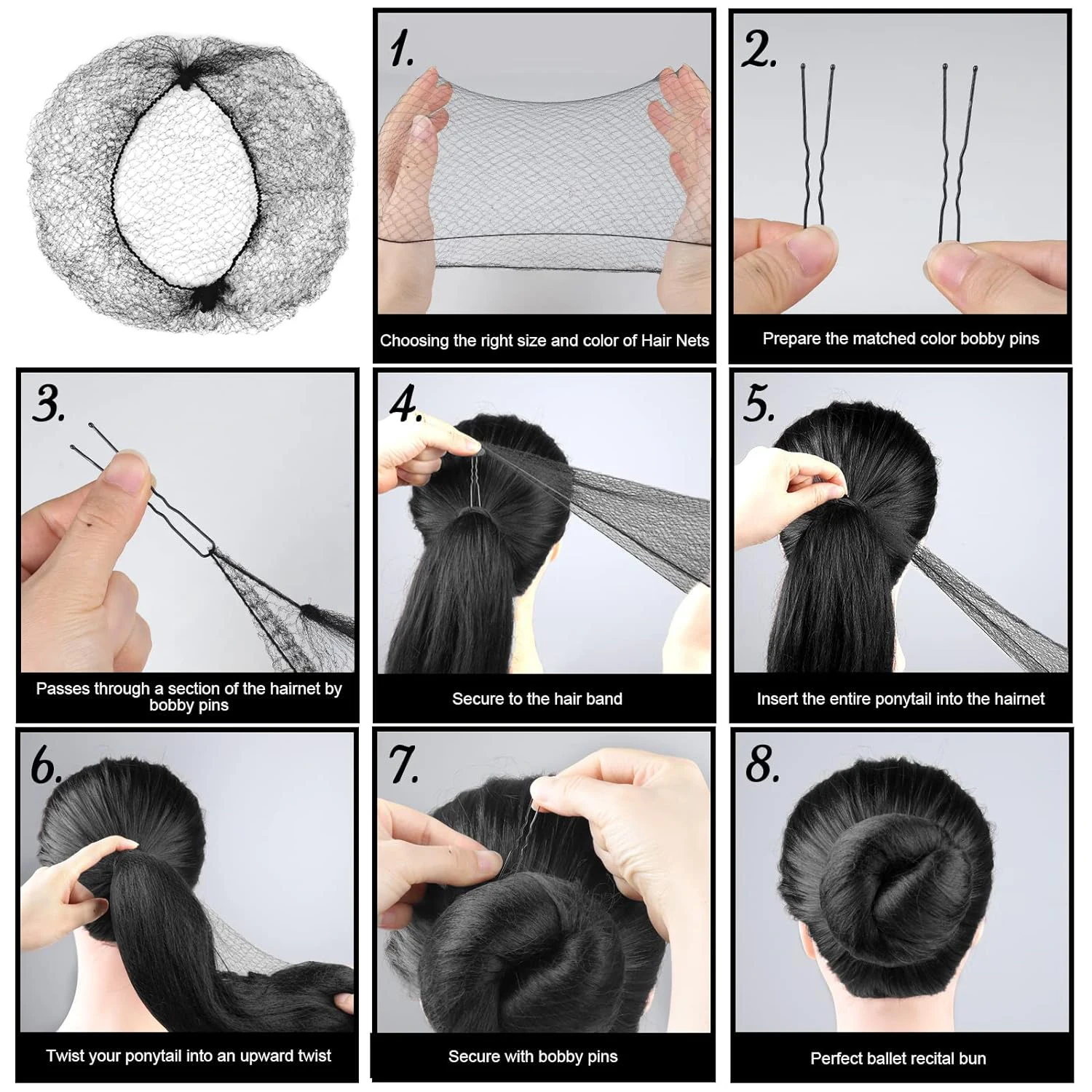 1.

Choosing the right size and color of Hair Nets

2.

Prepare the matched color bobby pins

3.

Passes through a section of the hairnet by bobby pins

4.

Secure to the hair band

5.

Insert the entire ponytail into the hairnet

6.

Twist your ponytail into an upward twist

7.

Secure with bobby pins

8.

Perfect ballet recital bun