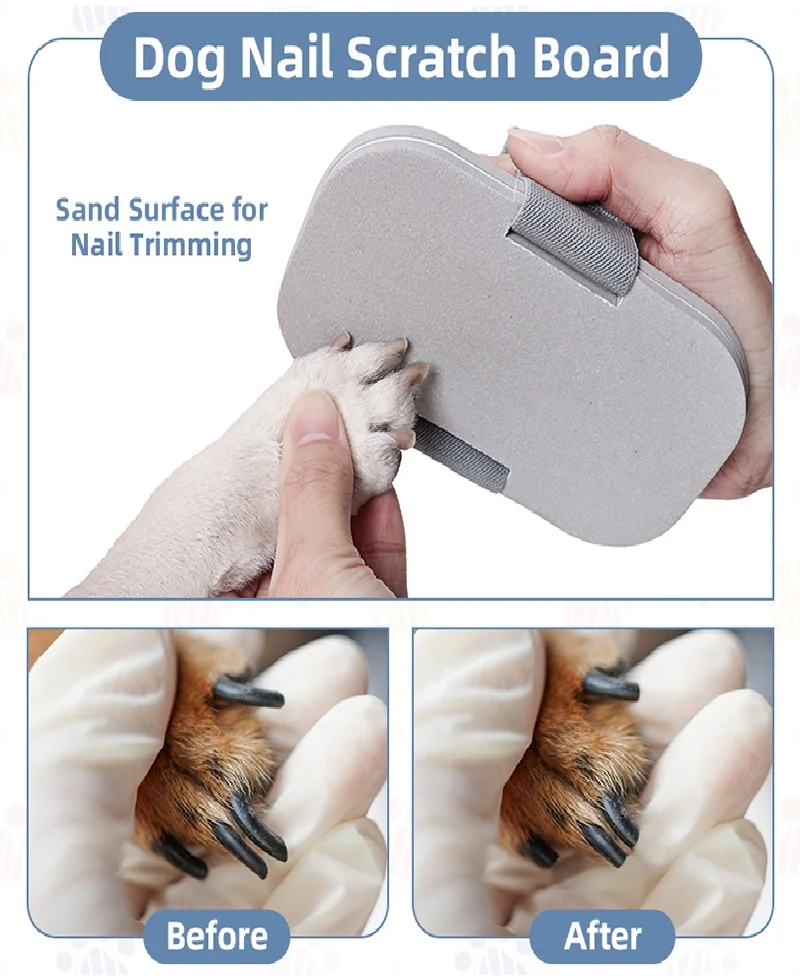 Dog Nail Scratch Board

Sand Surface for Nail Trimming

Before

After