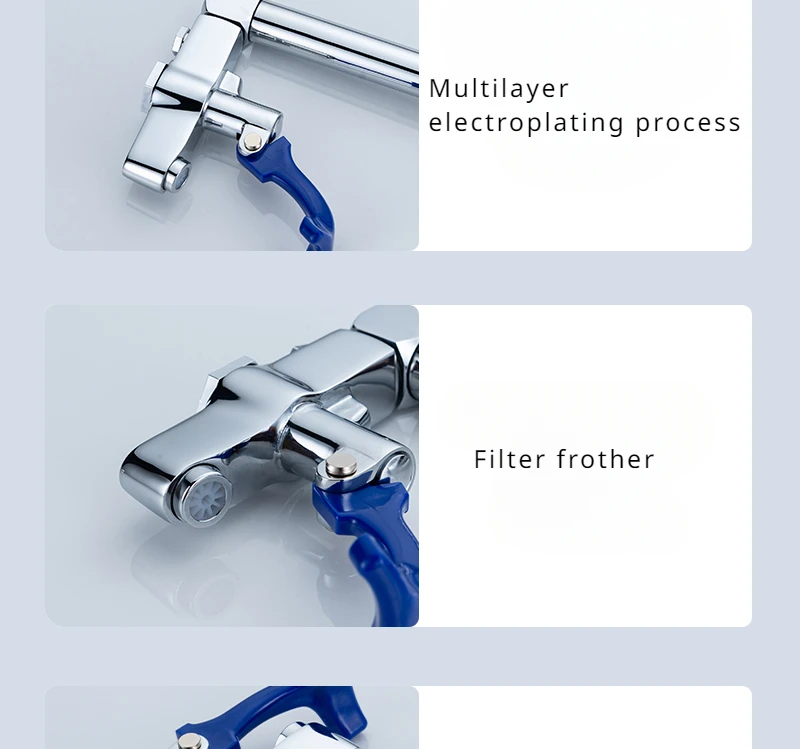 Multilayer electroplating process

Filter frother