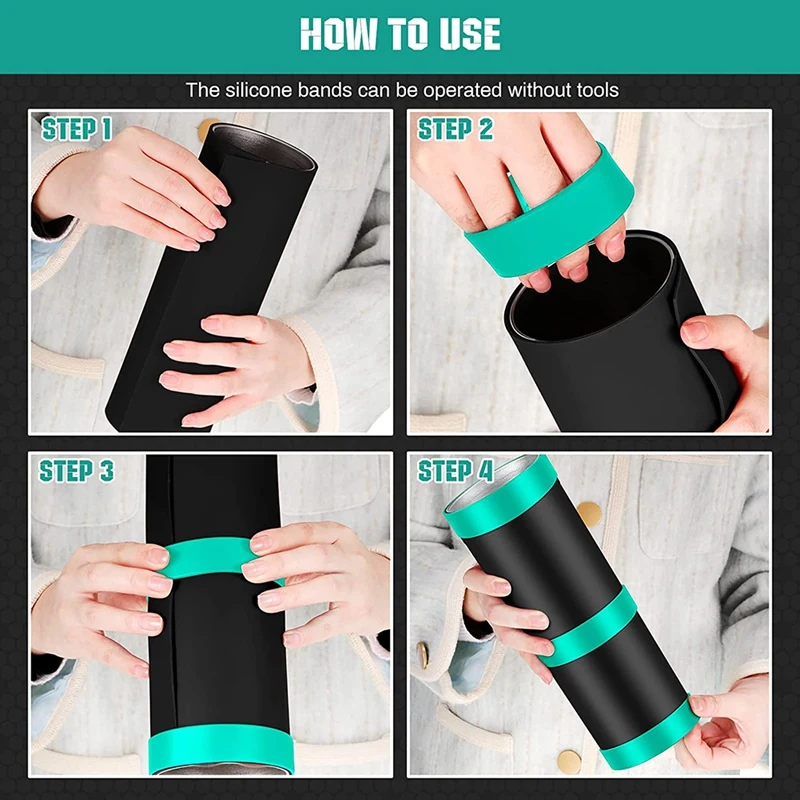 HOW TO USE

The silicone bands can be operated without tools

STEP 1

STEP 2

STEP 3

STEP 4