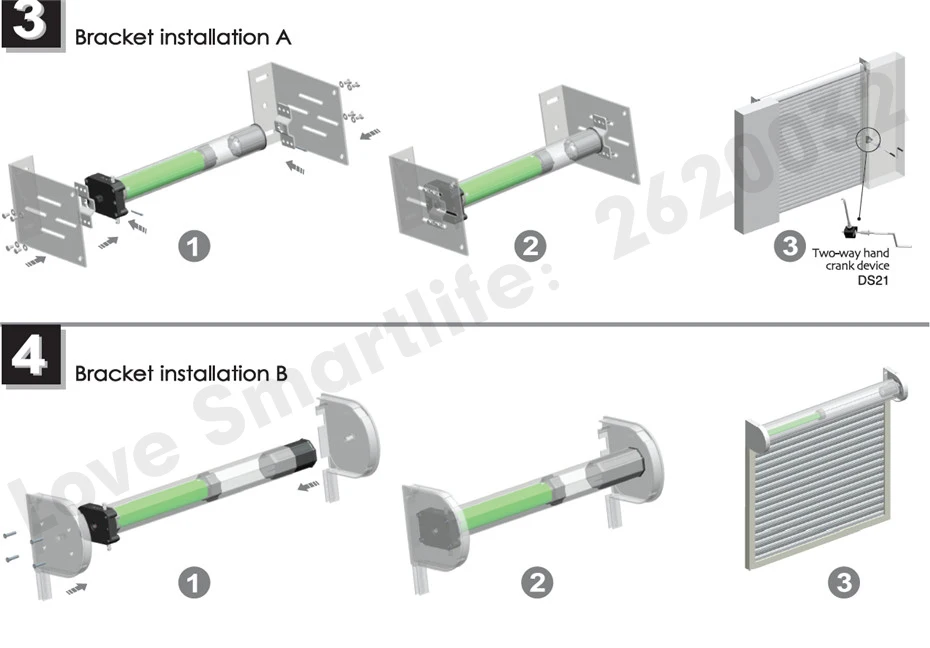 3 Bracket installation A

1

2

3 Two-way hand crank device DS21

4 Bracket installation B

1

2

3

Love Smartlife: 2620032