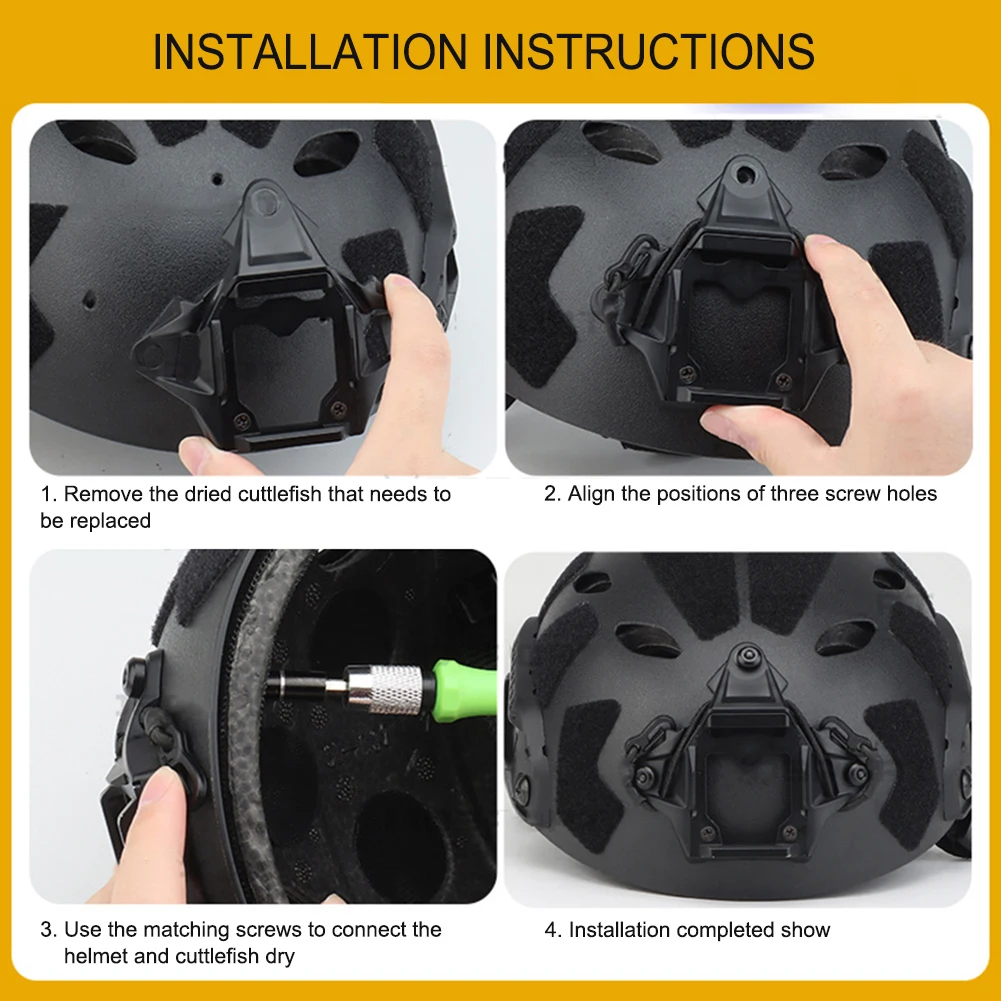 INSTALLATION INSTRUCTIONS

1. Remove the dried cuttlefish that needs to be replaced

2. Align the positions of three screw holes

3. Use the matching screws to connect the helmet and cuttlefish dry

4. Installation completed show