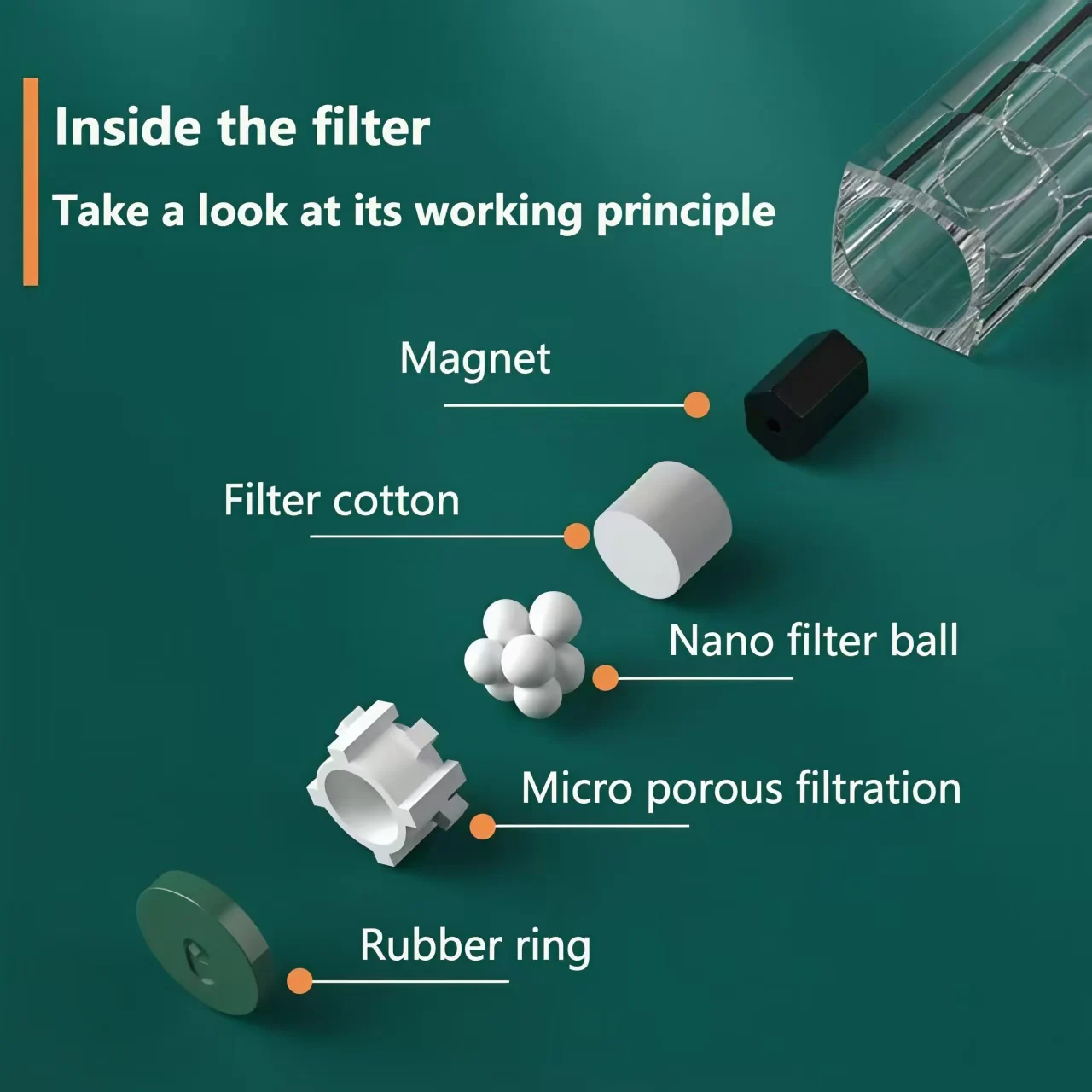 Inside the filter

Take a look at its working principle

Magnet

Filter cotton

Nano filter ball

Micro porous filtration

Rubber ring