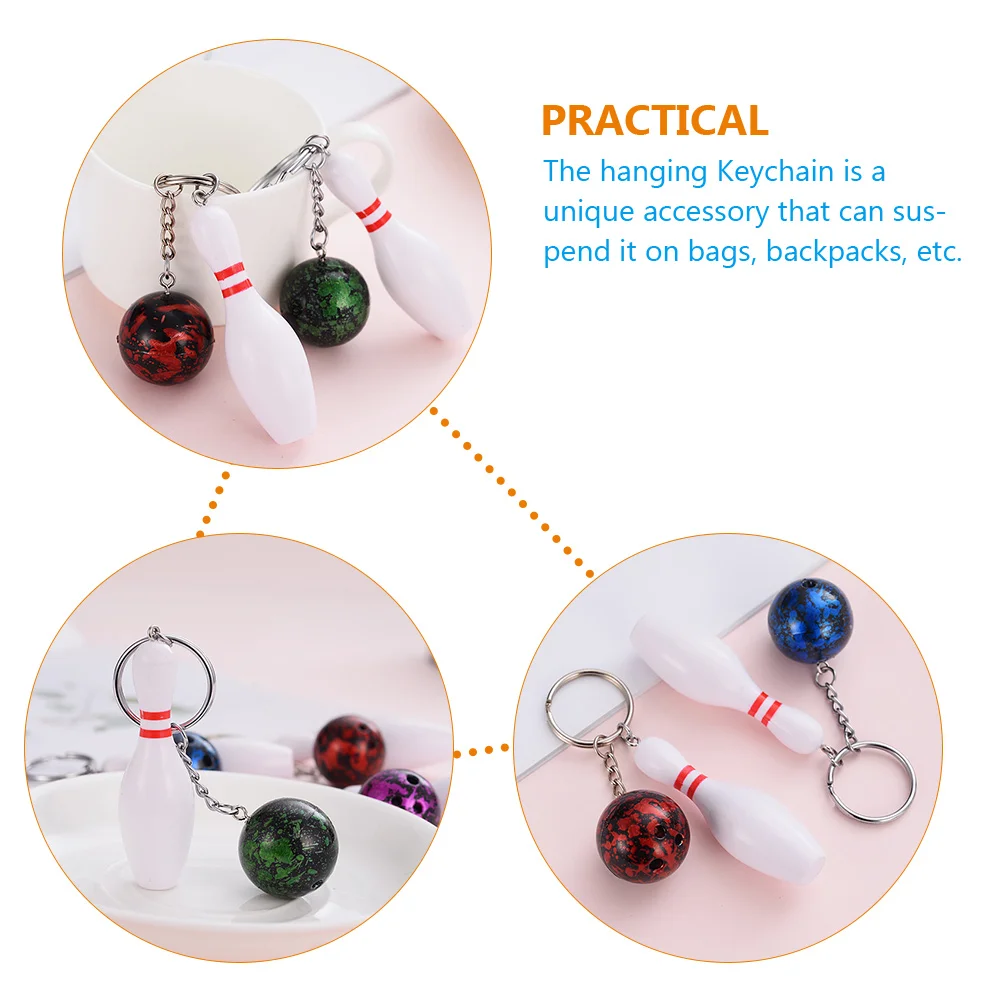 PRACTICAL

The hanging Keychain is a unique accessory that can suspend it on bags, backpacks, etc.