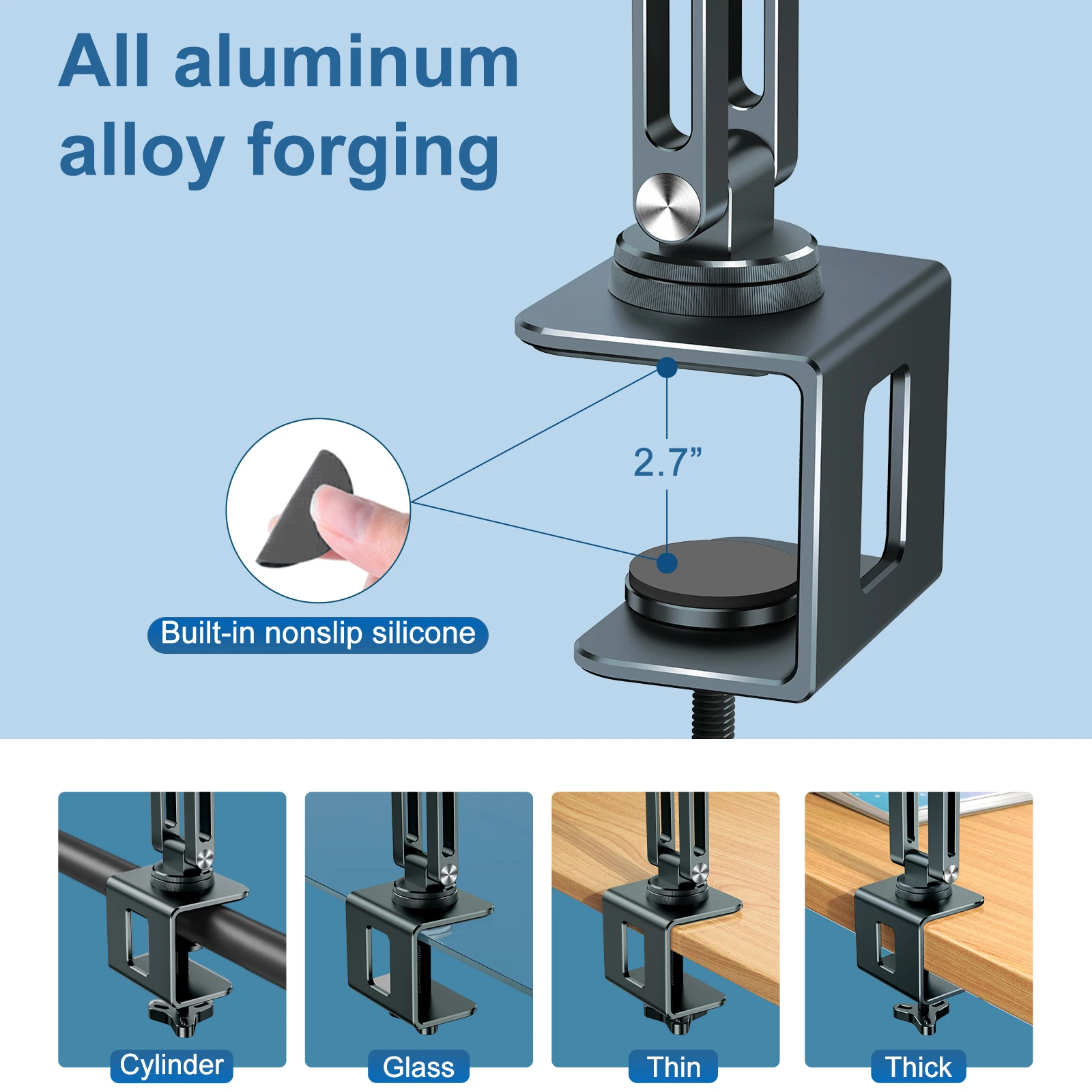 All aluminum alloy forging

2.7”

Built-in nonslip silicone

Cylinder

Glass

Thin

Thick