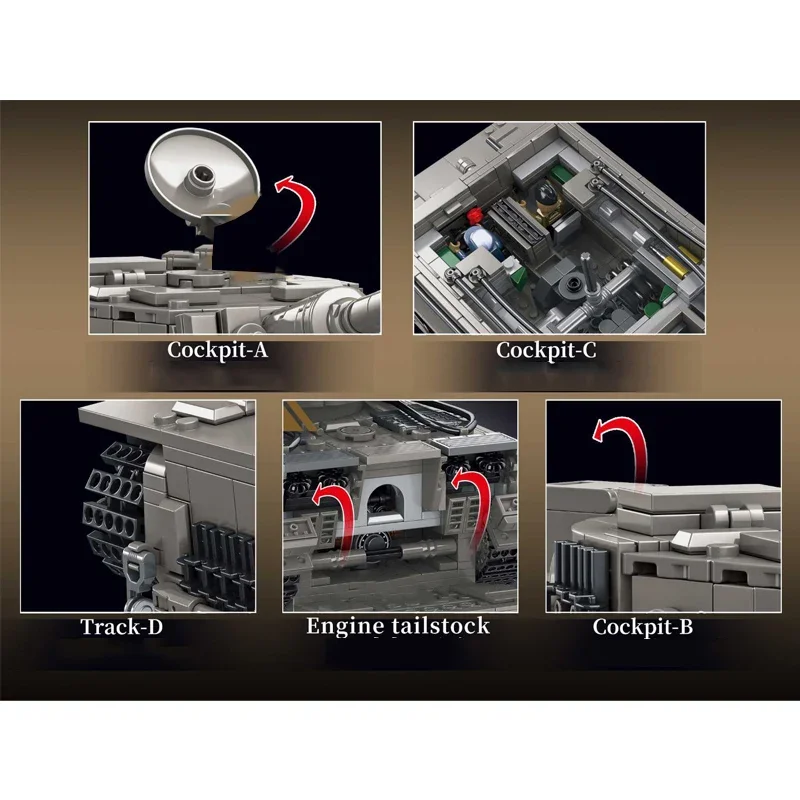 Cockpit-A

Cockpit-C

Track-D

Engine tailstock

Cockpit-B