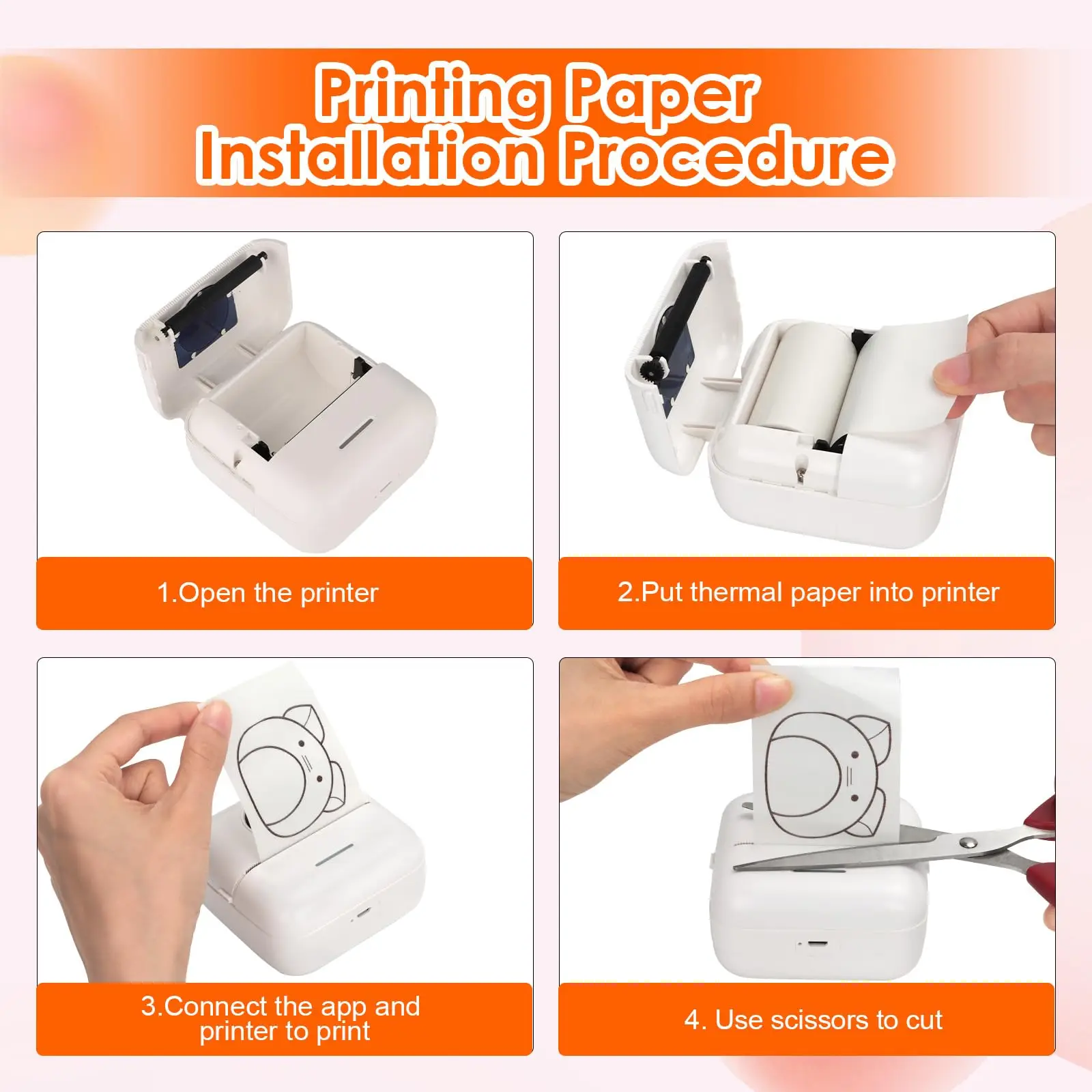 Printing Paper
Installation Procedure

1.Open the printer

2.Put thermal paper into printer

3.Connect the app and printer to print

4. Use scissors to cut