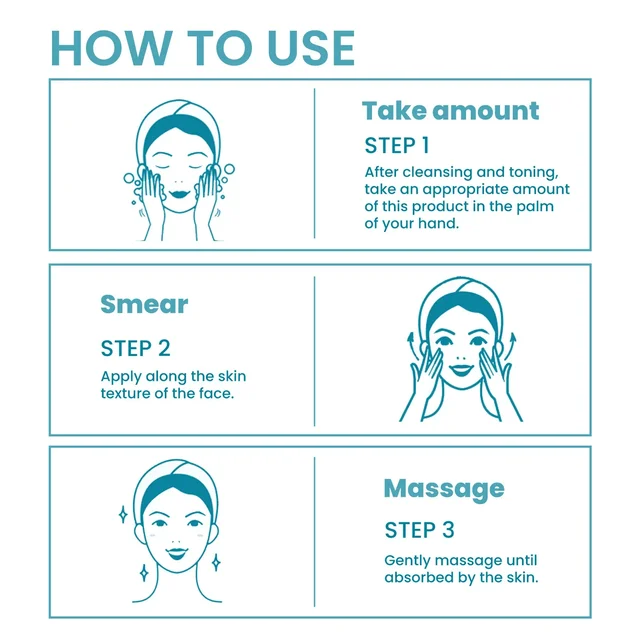 HOW TO USE

Take amount

STEP 1

After cleansing and toning, take an appropriate amount of this product in the palm of your hand.

Smear

STEP 2

Apply along the skin texture of the face.

Massage

STEP 3

Gently massage until absorbed by the skin.