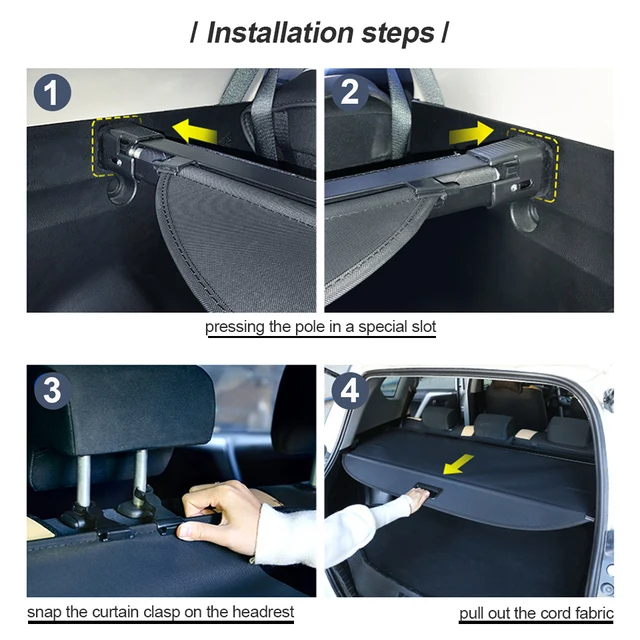 / Installation steps /

1

2

pressing the pole in a special slot

3

4

snap the curtain clasp on the headrest

pull out the cord fabric