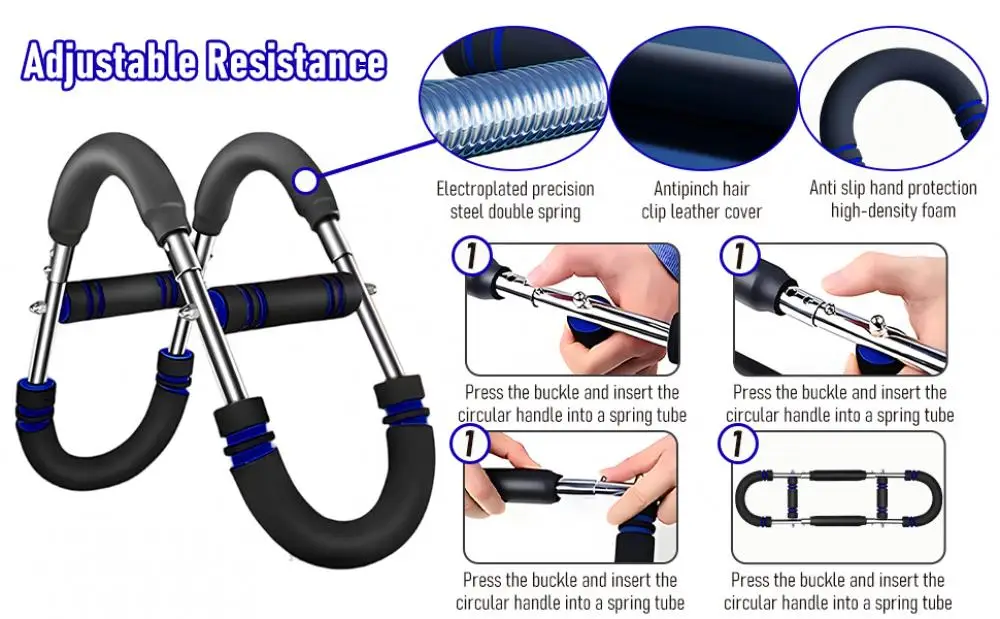 Adjustable Resistance

Electroplated precision steel double spring

Antipinch hair clip leather cover

Anti slip hand protection high-density foam

1

Press the buckle and insert the circular handle into a spring tube

1

Press the buckle and insert the circular handle into a spring tube

1

Press the buckle and insert the circular handle into a spring tube

1

Press the buckle and insert the circular handle into a spring tube