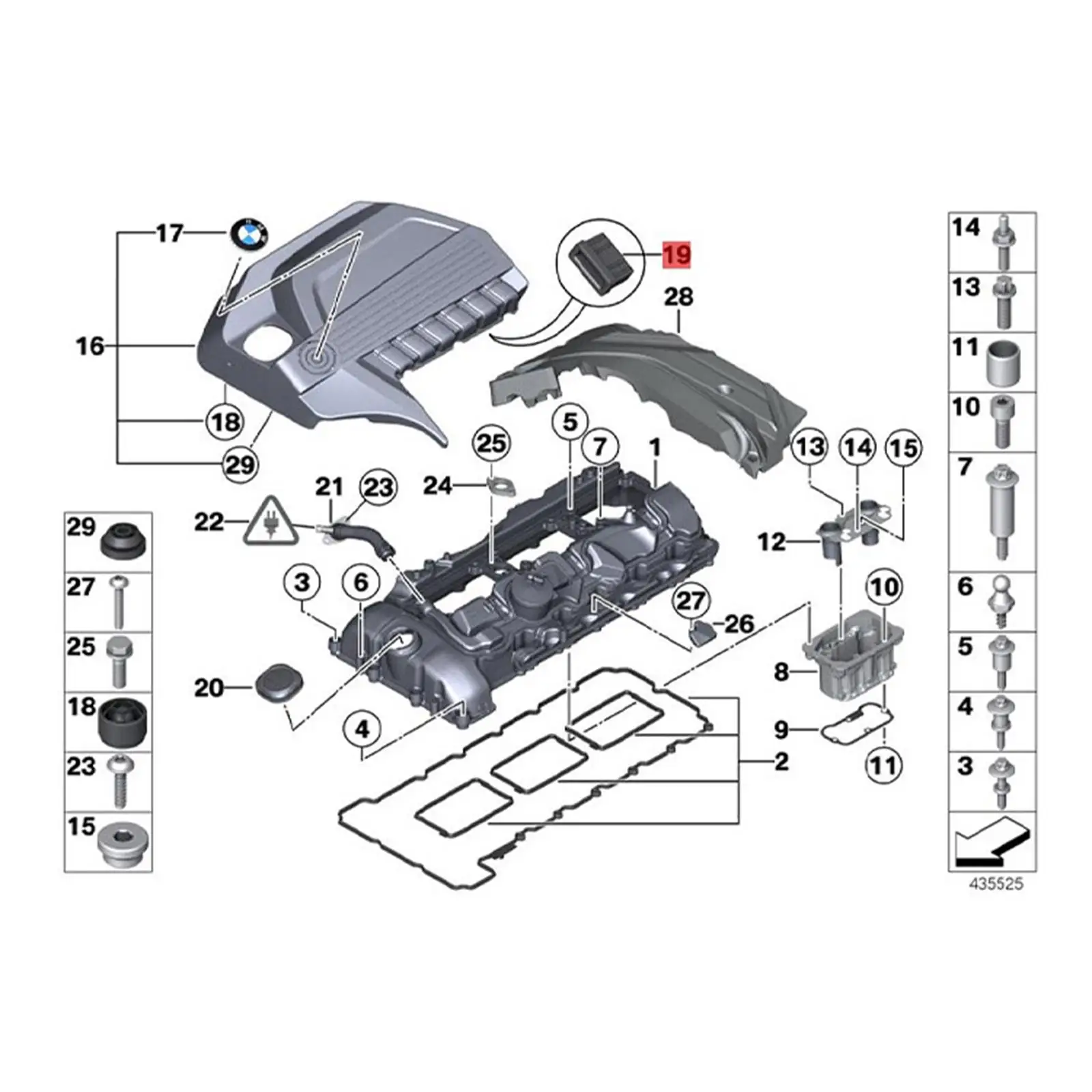 17
19
28
16
18
29
25
5
7
1
13
14
15
21
23
24
22
12
3
6
27
26
10
20
8
4
9
2
11
29
27
25
18
23
15
14
13
11
10
7
6
5
4
3
435525