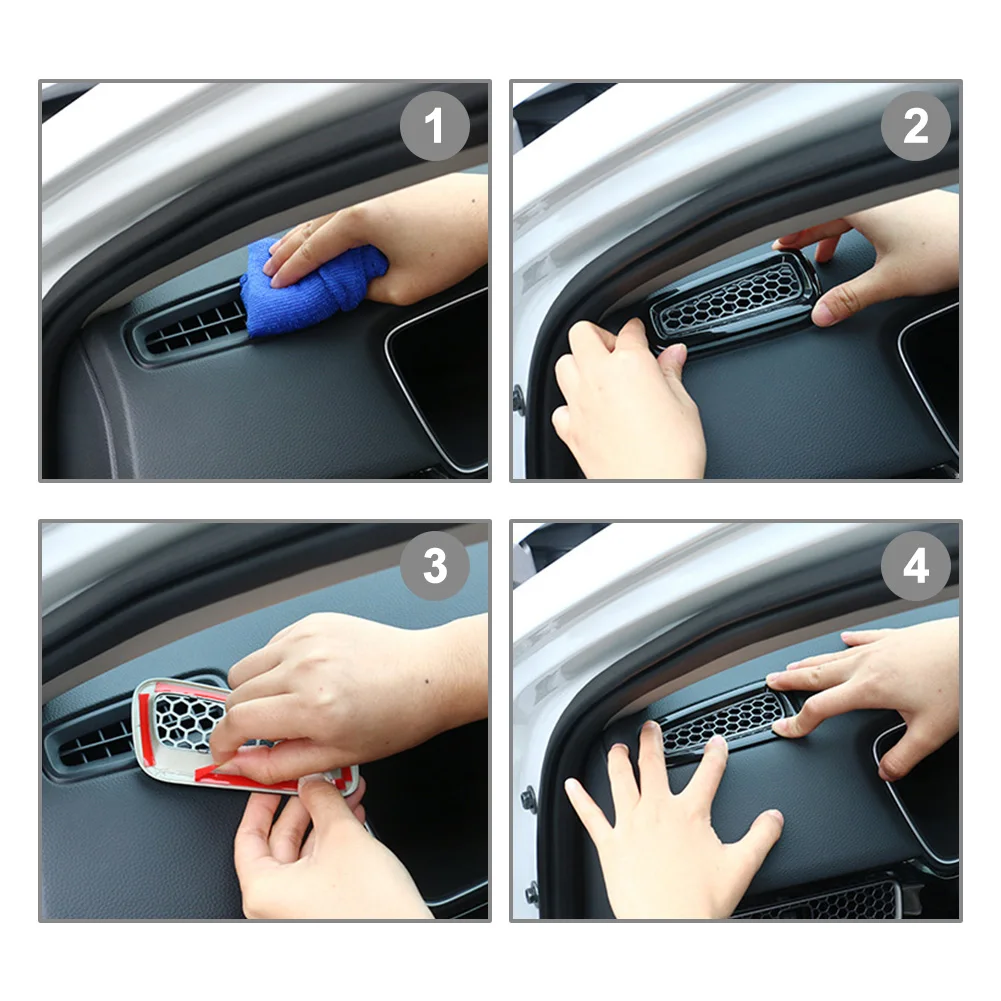 1

2

3

4