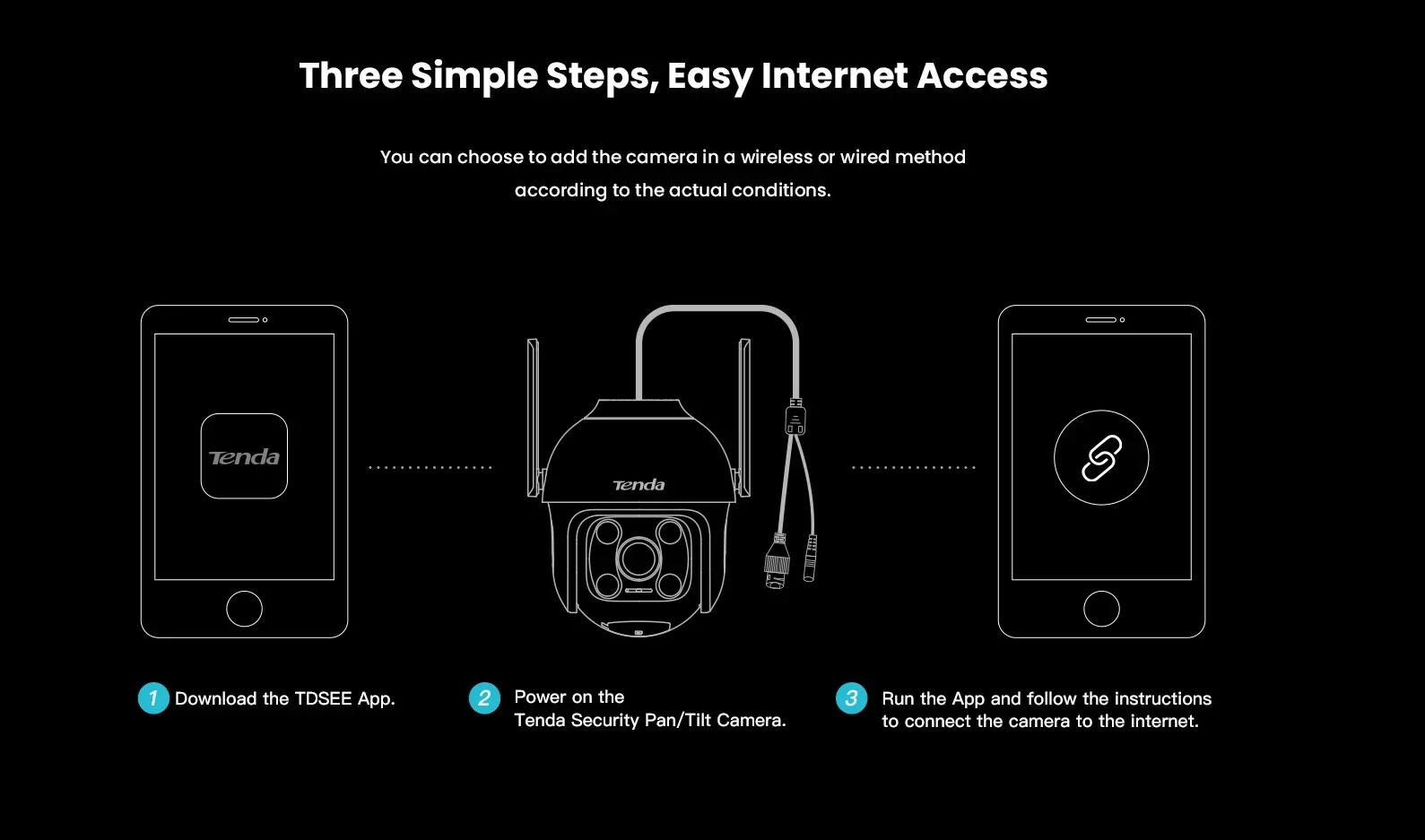 Three Simple Steps, Easy Internet Access

You can choose to add the camera in a wireless or wired method according to the actual conditions.

Tenda

Tenda

1 Download the TDSEE App.

2 Power on the Tenda Security Pan/Tilt Camera.

3 Run the App and follow the instructions to connect the camera to the internet.