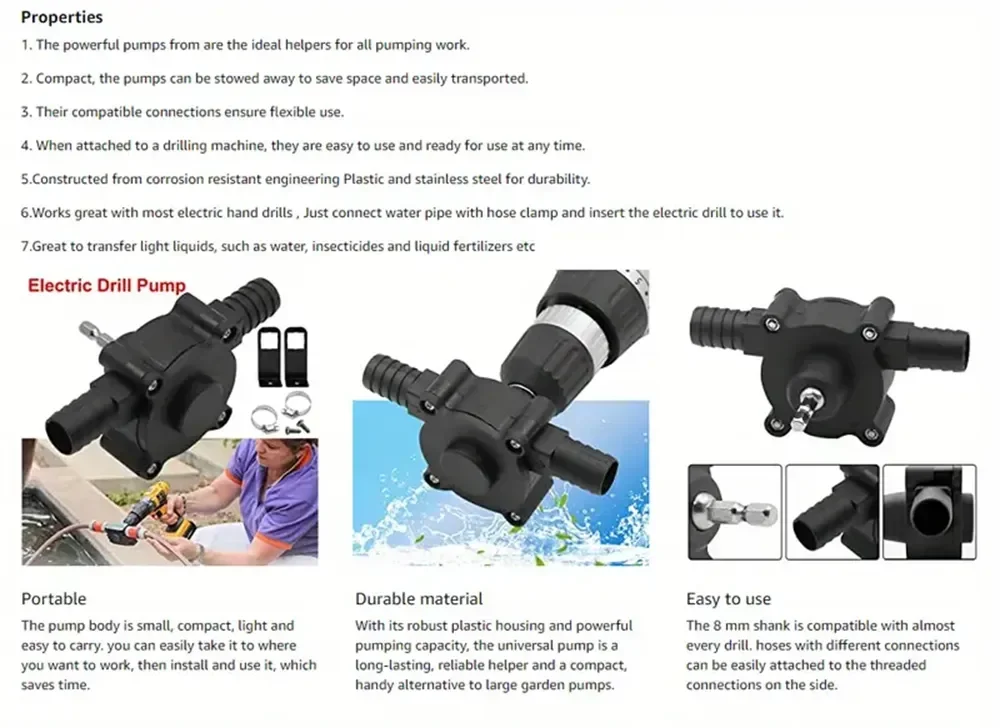 Properties

1. The powerful pumps from are the ideal helpers for all pumping work.

2. Compact, the pumps can be stowed away to save space and easily transported.

3. Their compatible connections ensure flexible use.

4. When attached to a drilling machine, they are easy to use and ready for use at any time.

5.Constructed from corrosion resistant engineering Plastic and stainless steel for durability.

6.Works great with most electric hand drills , Just connect water pipe with hose clamp and insert the electric drill to use it.

7.Great to transfer light liquids, such as water, insecticides and liquid fertilizers etc

Electric Drill Pump

Portable

The pump body is small, compact, light and easy to carry. you can easily take it to where you want to work, then install and use it, which saves time.

Durable material

With its robust plastic housing and powerful pumping capacity, the universal pump is a long-lasting, reliable helper and a compact, handy alternative to large garden pumps.

Easy to use

The 8 mm shank is compatible with almost every drill. hoses with different connections can be easily attached to the threaded connections on the side.