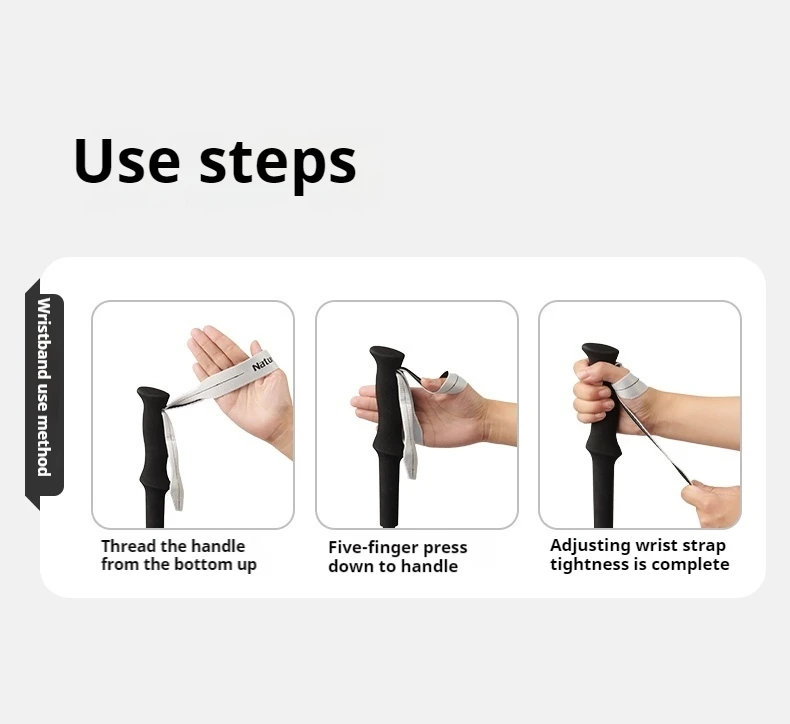 Use steps

Wristband use method

Natu

Thread the handle from the bottom up

Five-finger press down to handle

Adjusting wrist strap tightness is complete