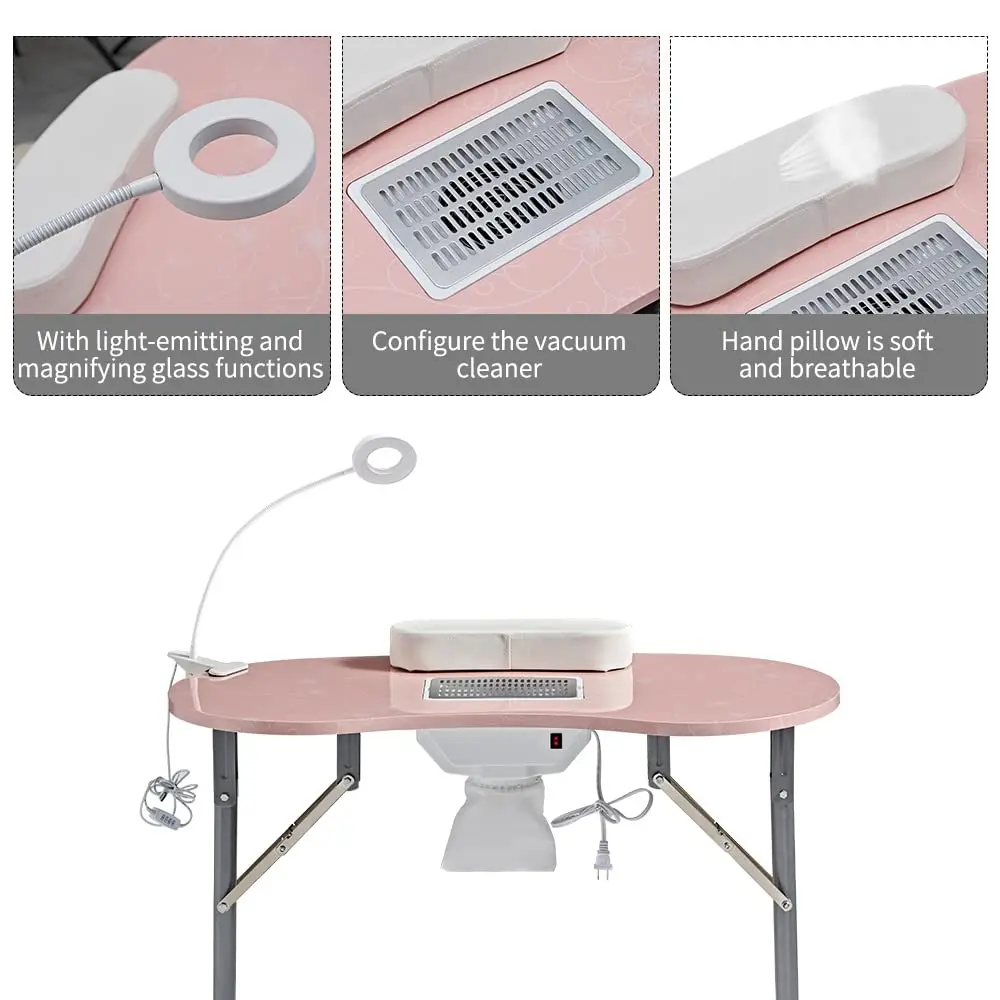 With light-emitting and magnifying glass functions

Configure the vacuum cleaner

Hand pillow is soft and breathable