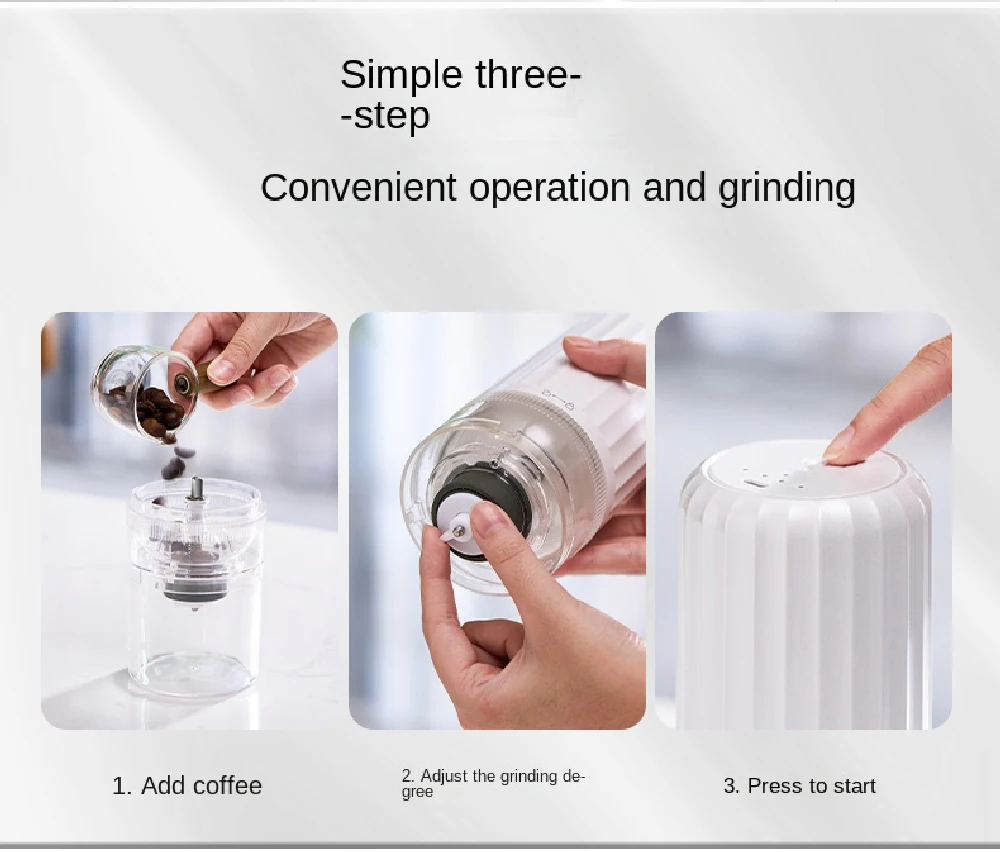 Simple three-
-step

Convenient operation and grinding

1. Add coffee

2. Adjust the grinding degree

3. Press to start