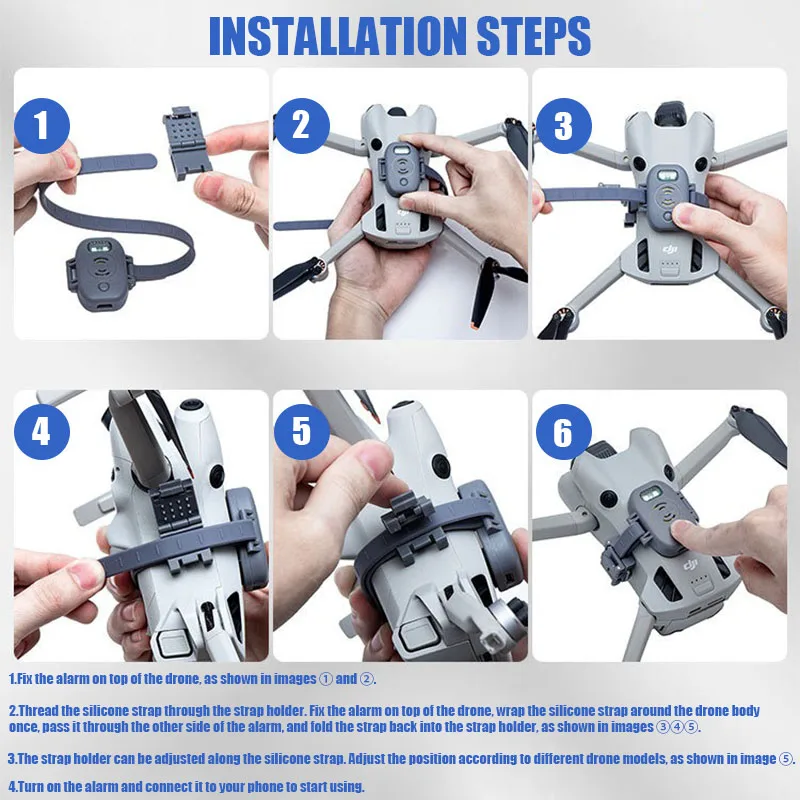 INSTALLATION STEPS

1

2

3

4

5

6

1.Fix the alarm on top of the drone, as shown in images ① and ②.

2.Thread the silicone strap through the strap holder. Fix the alarm on top of the drone, wrap the silicone strap around the drone body once, pass it through the other side of the alarm, and fold the strap back into the strap holder, as shown in images ③④⑤.

3.The strap holder can be adjusted along the silicone strap. Adjust the position according to different drone models, as shown in image ⑤.

4.Turn on the alarm and connect it to your phone to start using.