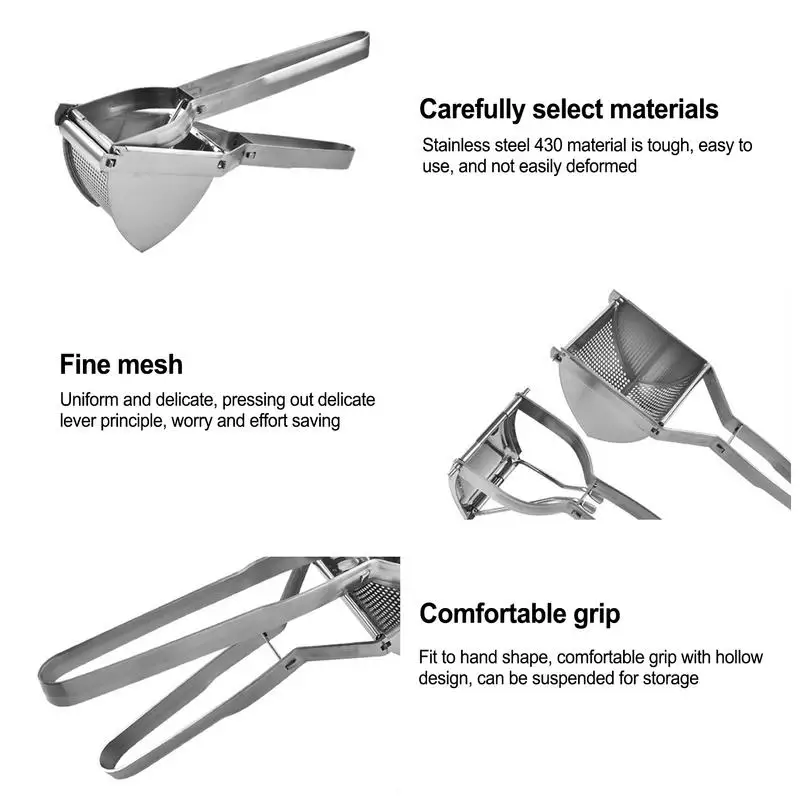 Carefully select materials

Stainless steel 430 material is tough, easy to use, and not easily deformed

Fine mesh

Uniform and delicate, pressing out delicate lever principle, worry and effort saving

Comfortable grip

Fit to hand shape, comfortable grip with hollow design, can be suspended for storage