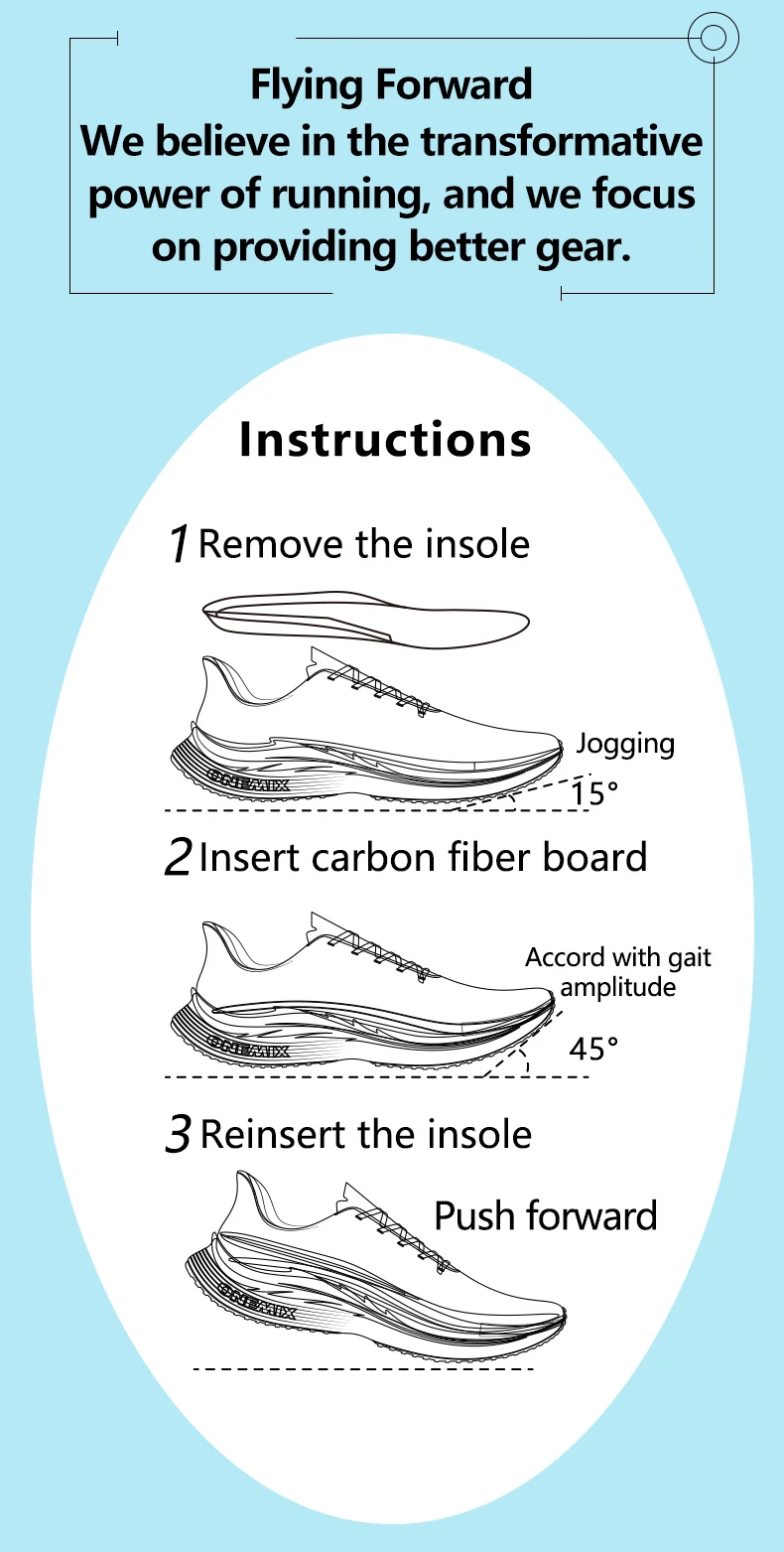 Flying Forward
We believe in the transformative power of running, and we focus on providing better gear.

Instructions

1 Remove the insole

ONEMIX

Jogging

15°

2 Insert carbon fiber board

ONEMIX

Accord with gait amplitude

45°

3 Reinsert the insole

Push forward

ONEMIX