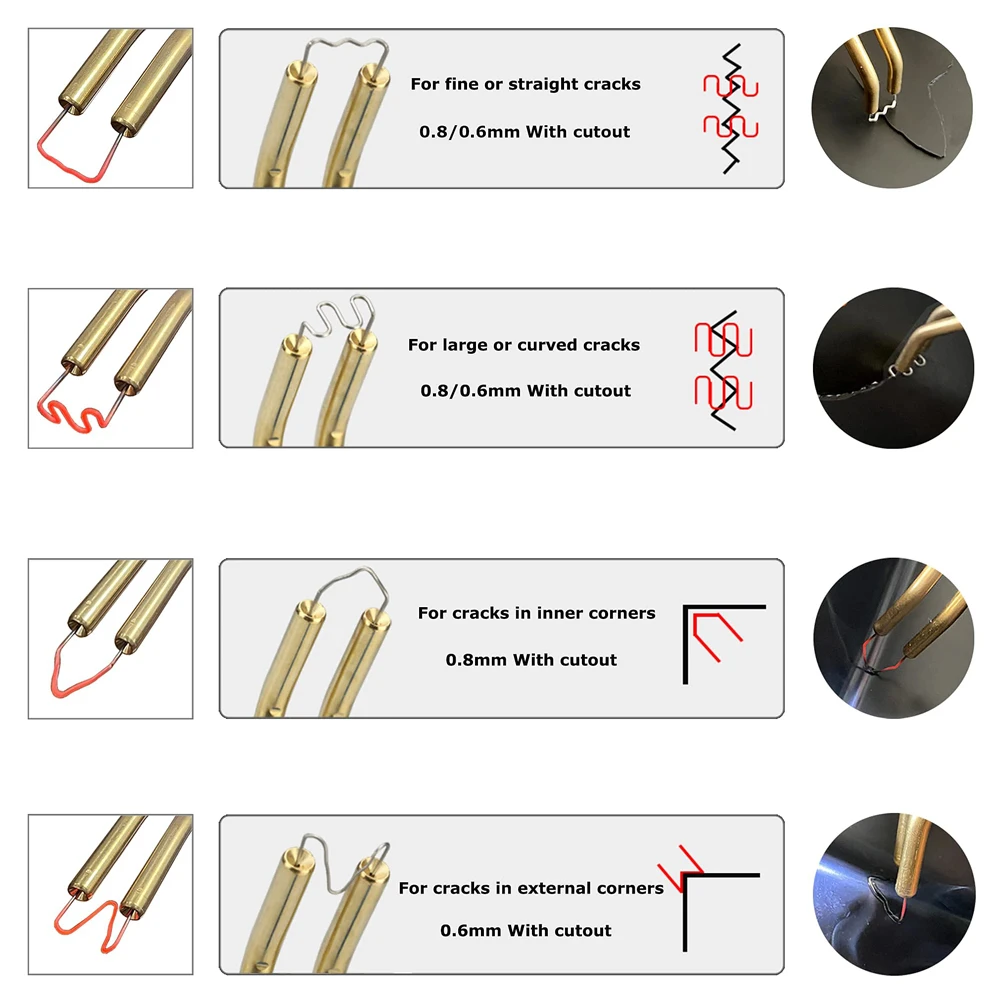 For fine or straight cracks

0.8/0.6mm With cutout

For large or curved cracks

0.8/0.6mm With cutout

For cracks in inner corners

0.8mm With cutout

For cracks in external corners

0.6mm With cutout