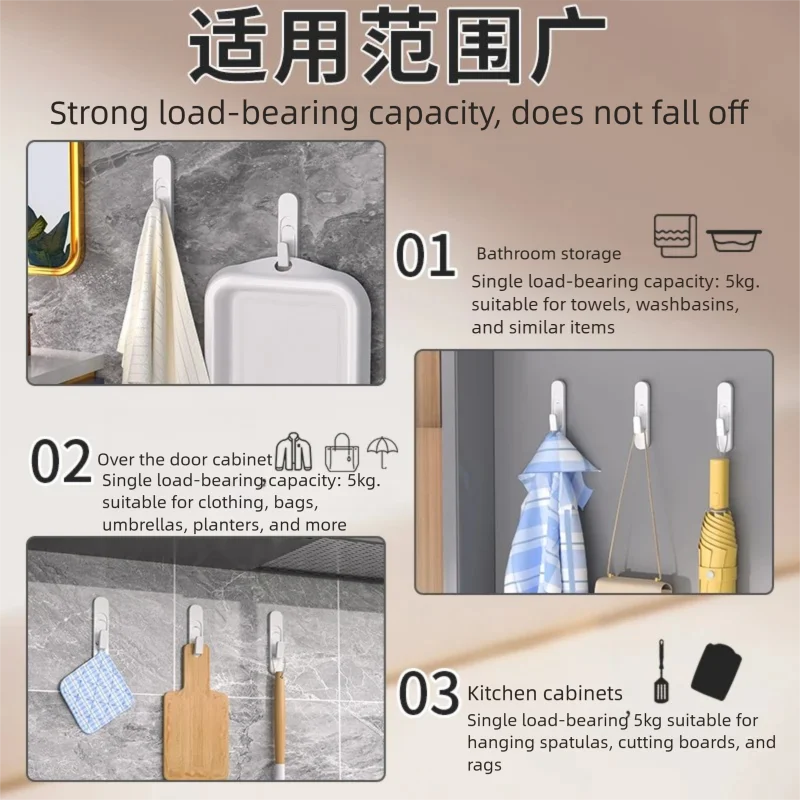 适用范围广

Strong load-bearing capacity, does not fall off

01 Bathroom storage
Single load-bearing capacity: 5kg. suitable for towels, washbasins, and similar items

02 Over the door cabinet
Single load-bearing capacity: 5kg. suitable for clothing, bags, umbrellas, planters, and more

03 Kitchen cabinets
Single load-bearing 5kg suitable for hanging spatulas, cutting boards, and rags